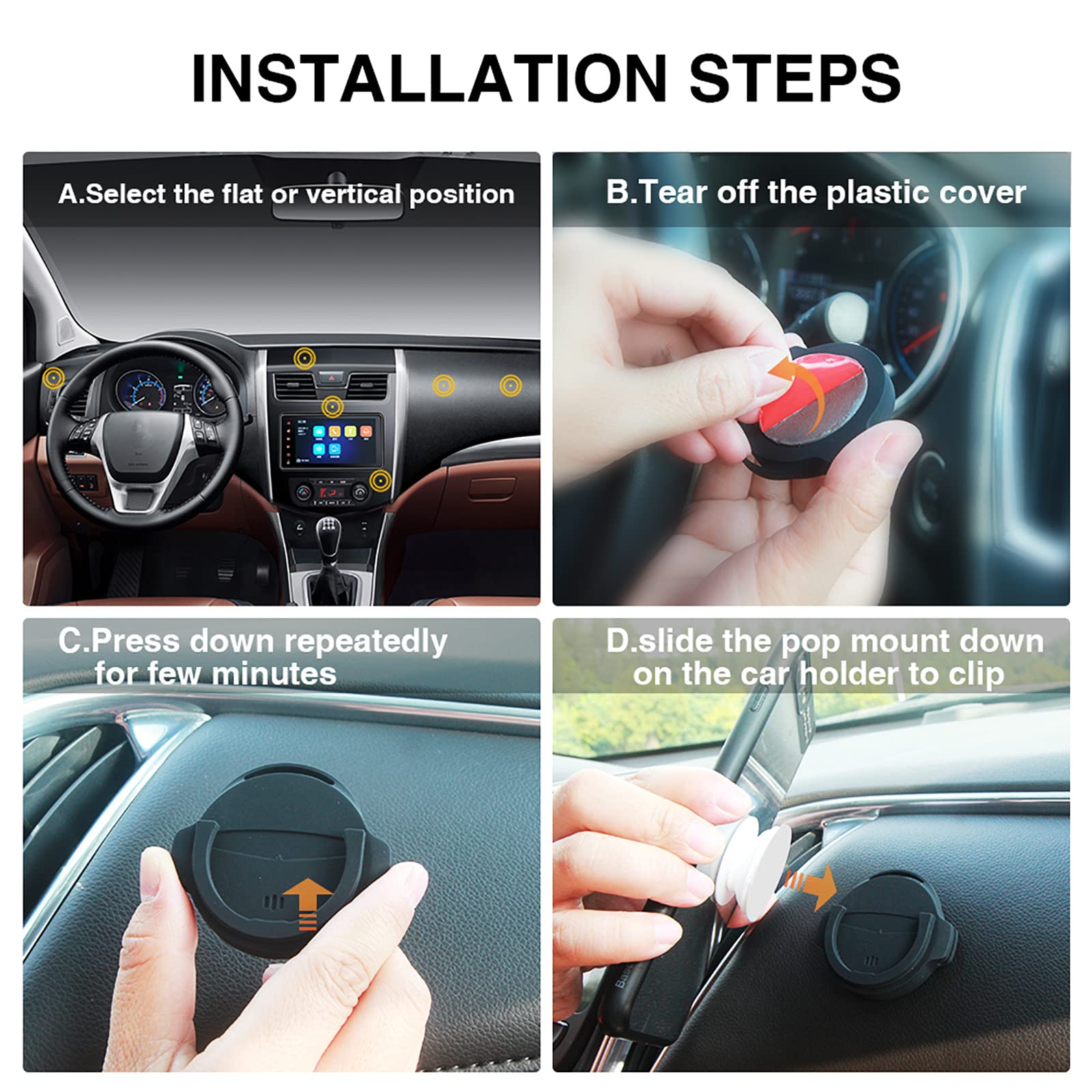 INSTALLATION STEPS

A.Select the flat or vertical position

B.Tear off the plastic cover

C.Press down repeatedly for few minutes

D.slide the pop mount down on the car holder to clip