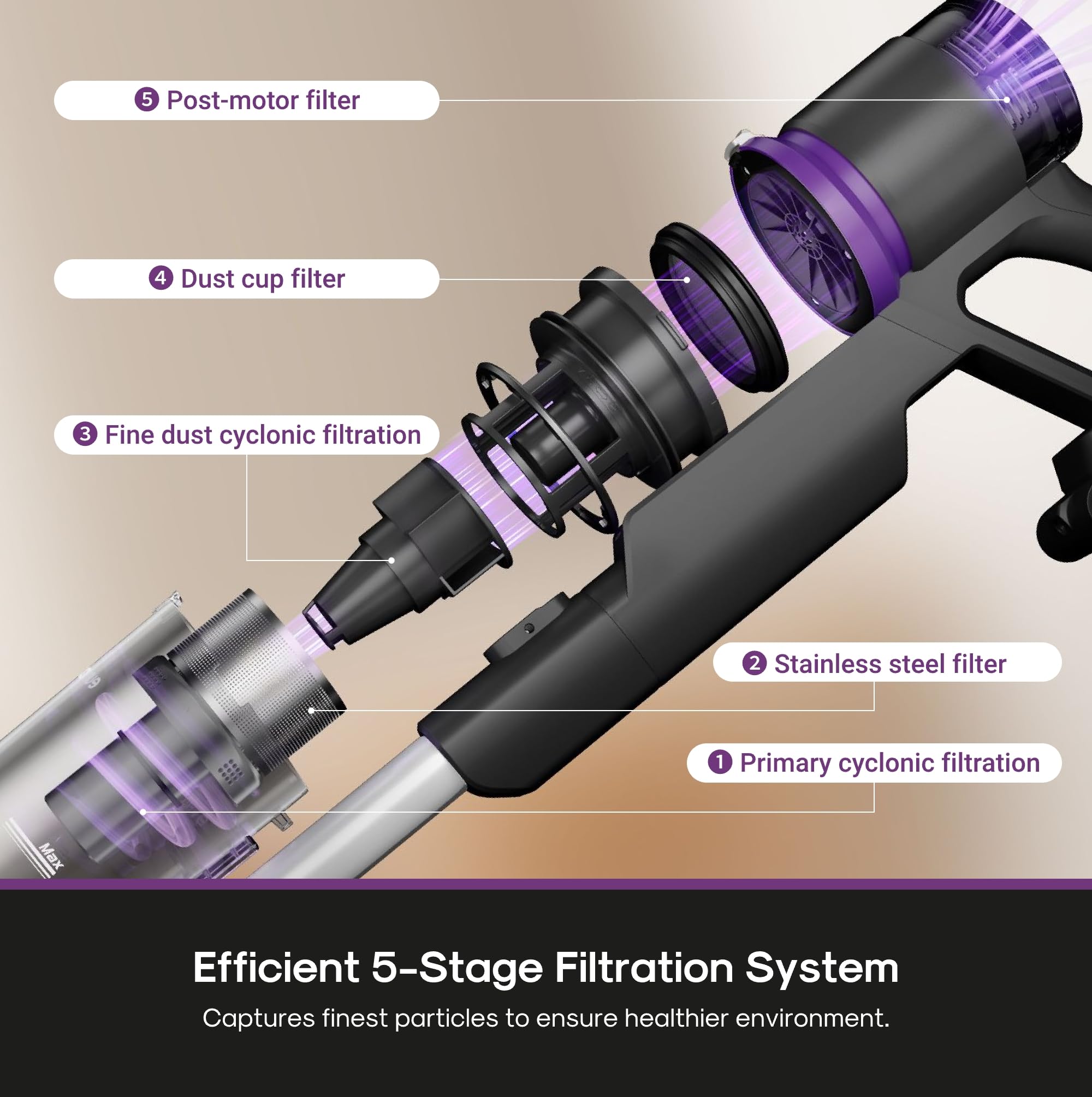 5 Post-motor filter

4 Dust cup filter

3 Fine dust cyclonic filtration

2 Stainless steel filter

1 Primary cyclonic filtration

Max

Efficient 5-Stage Filtration System

Captures finest particles to ensure healthier environment.