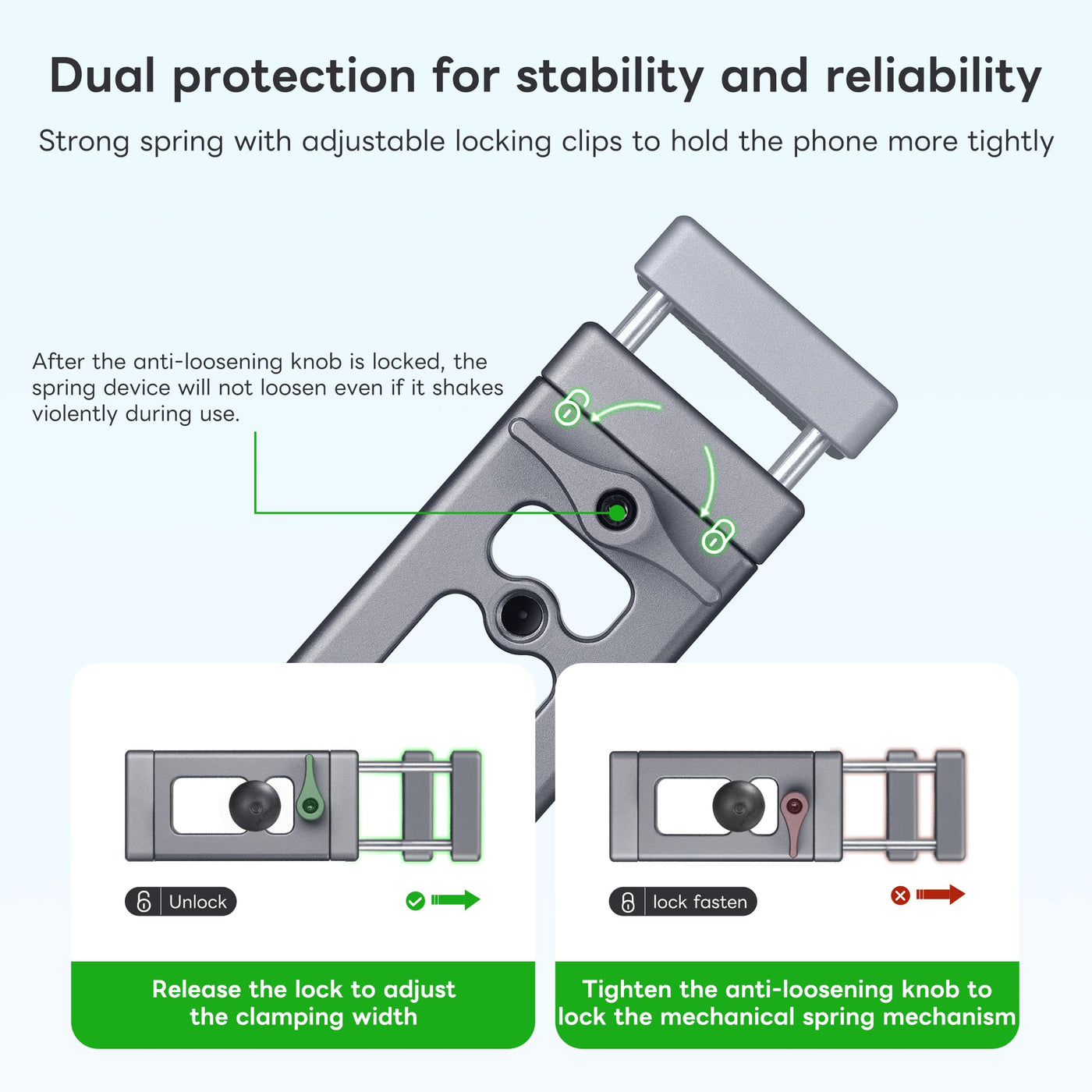 Dual protection for stability and reliability

Strong spring with adjustable locking clips to hold the phone more tightly

After the anti-loosening knob is locked, the spring device will not loosen even if it shakes violently during use.

Unlock

Release the lock to adjust the clamping width

lock fasten

Tighten the anti-loosening knob to lock the mechanical spring mechanism