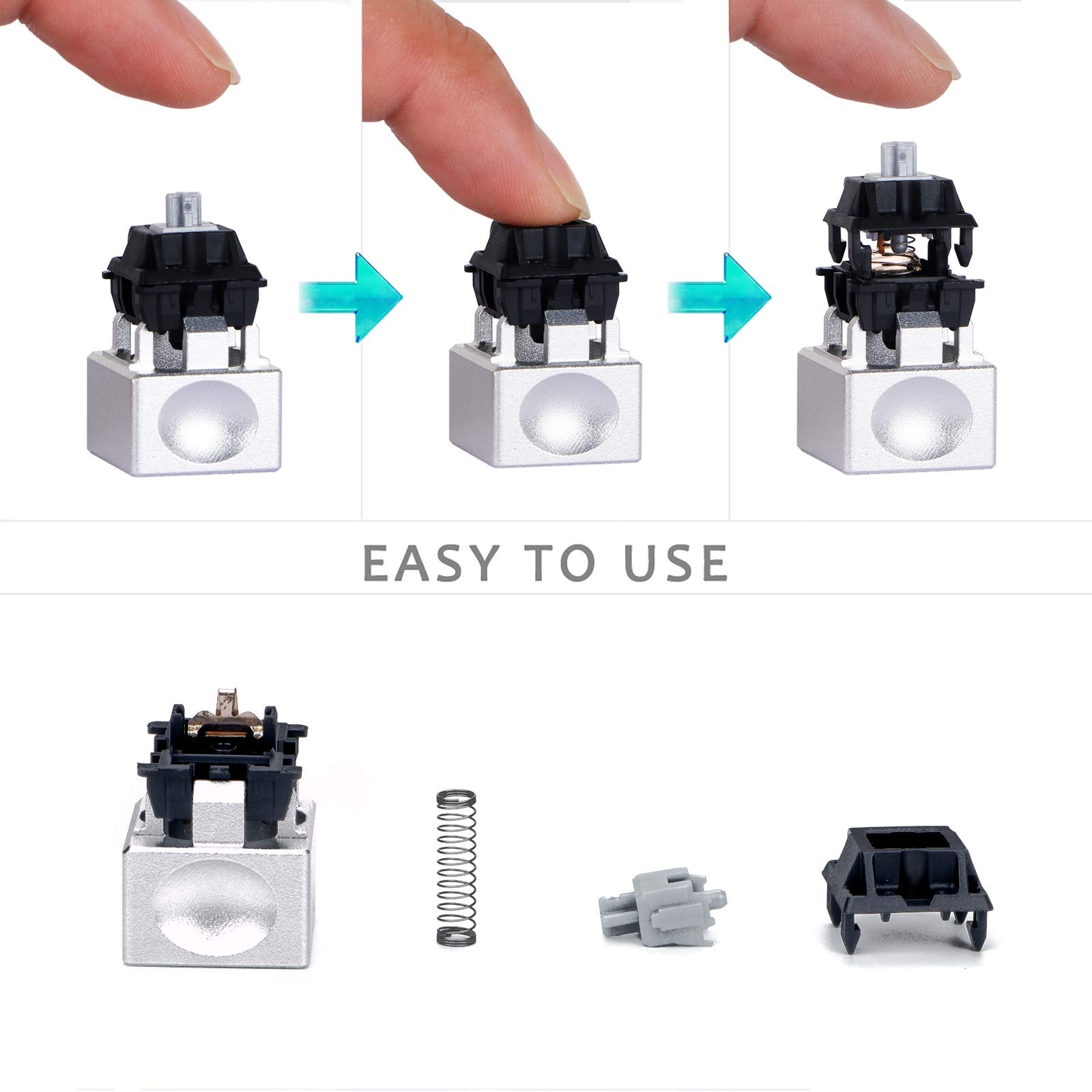 EASY TO USE