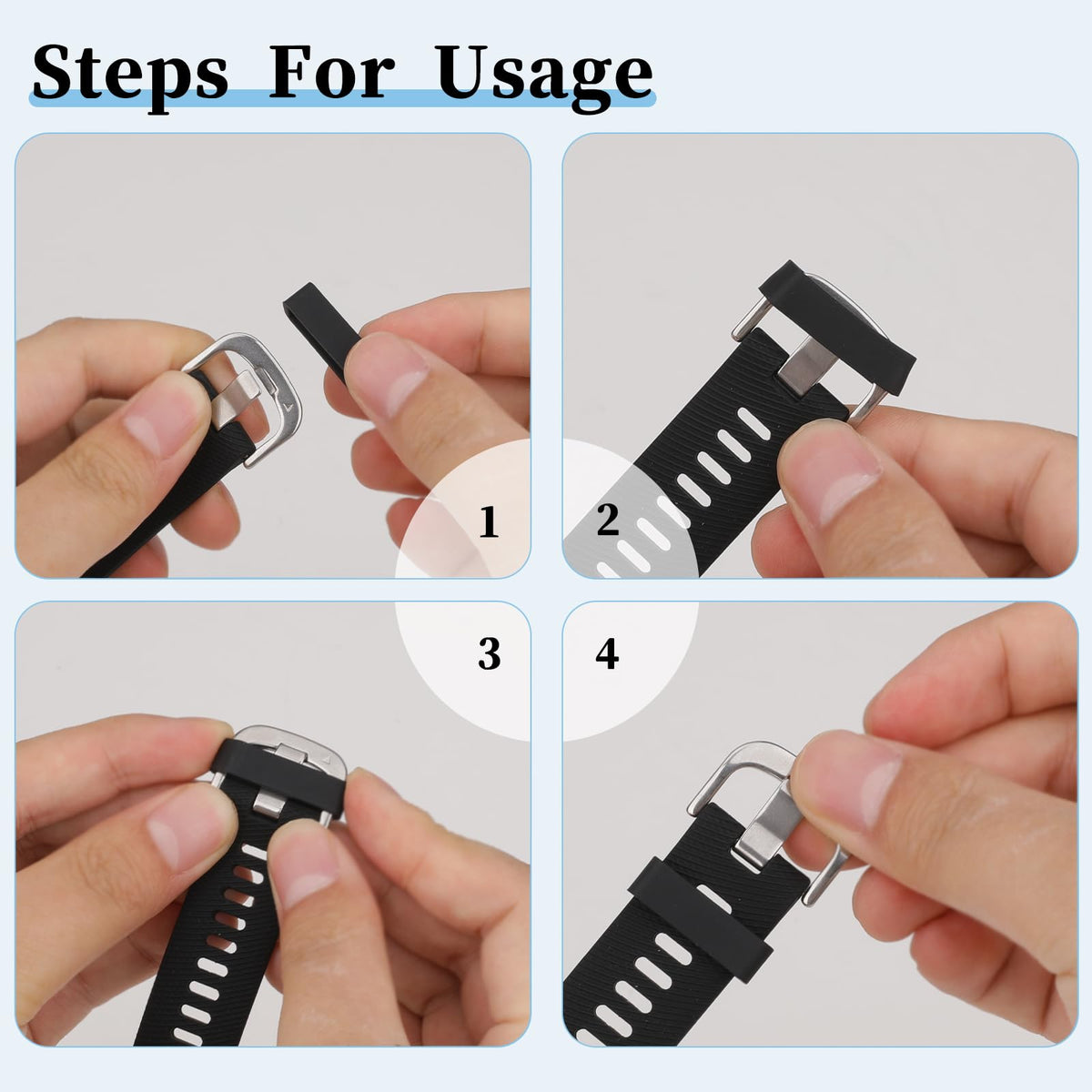 Steps For Usage

1

2

3

4