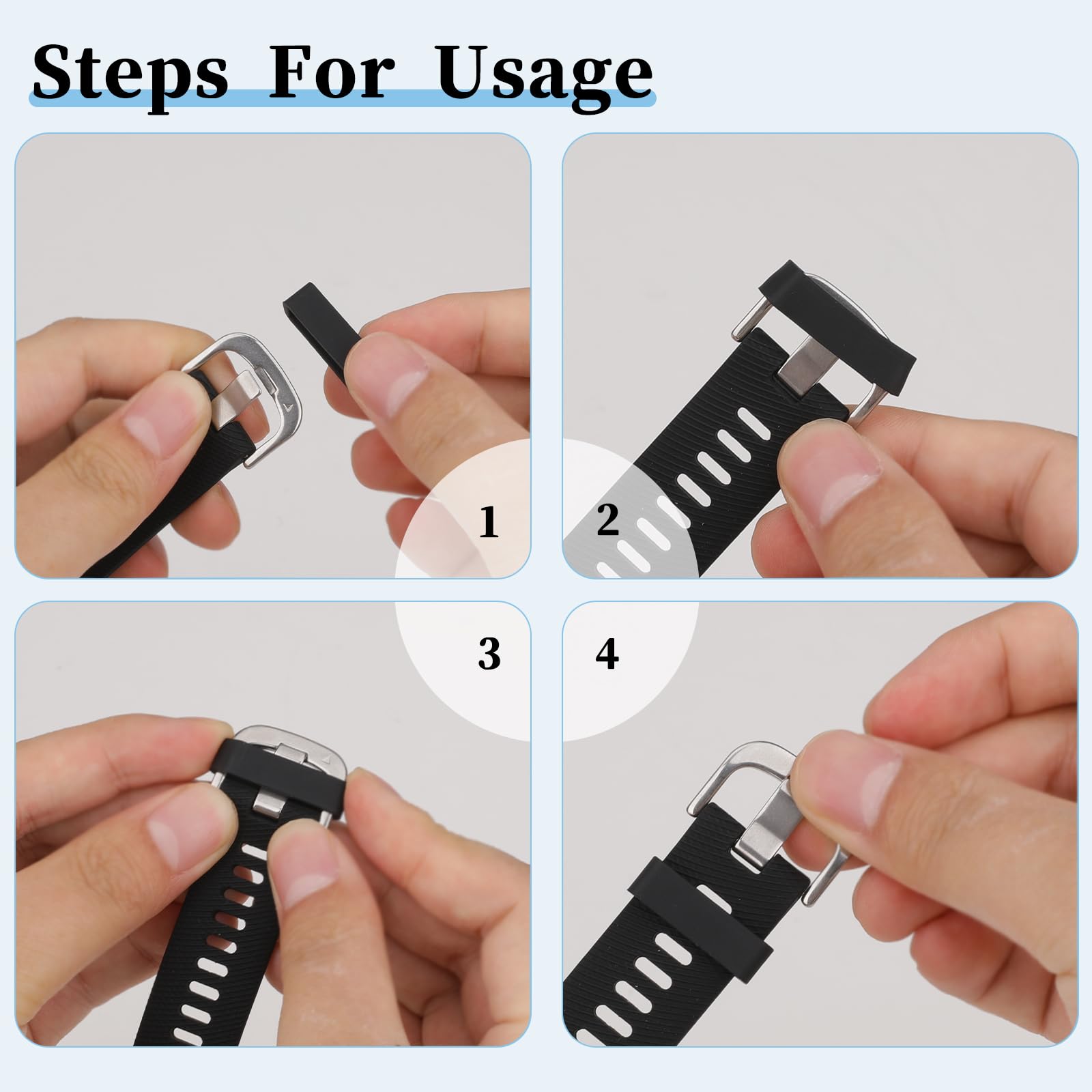 Steps For Usage

1

2

3

4