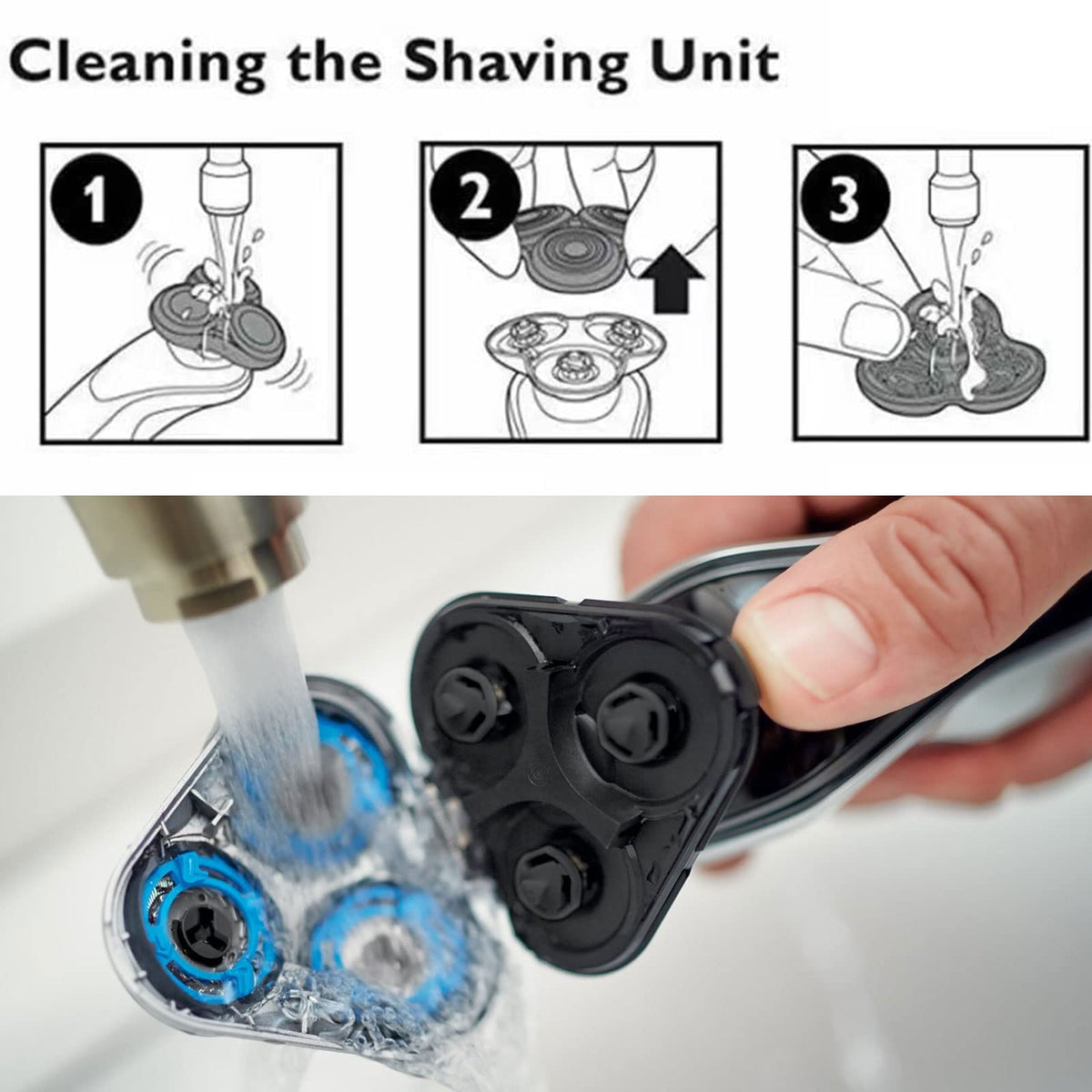 Cleaning the Shaving Unit

1

2

3