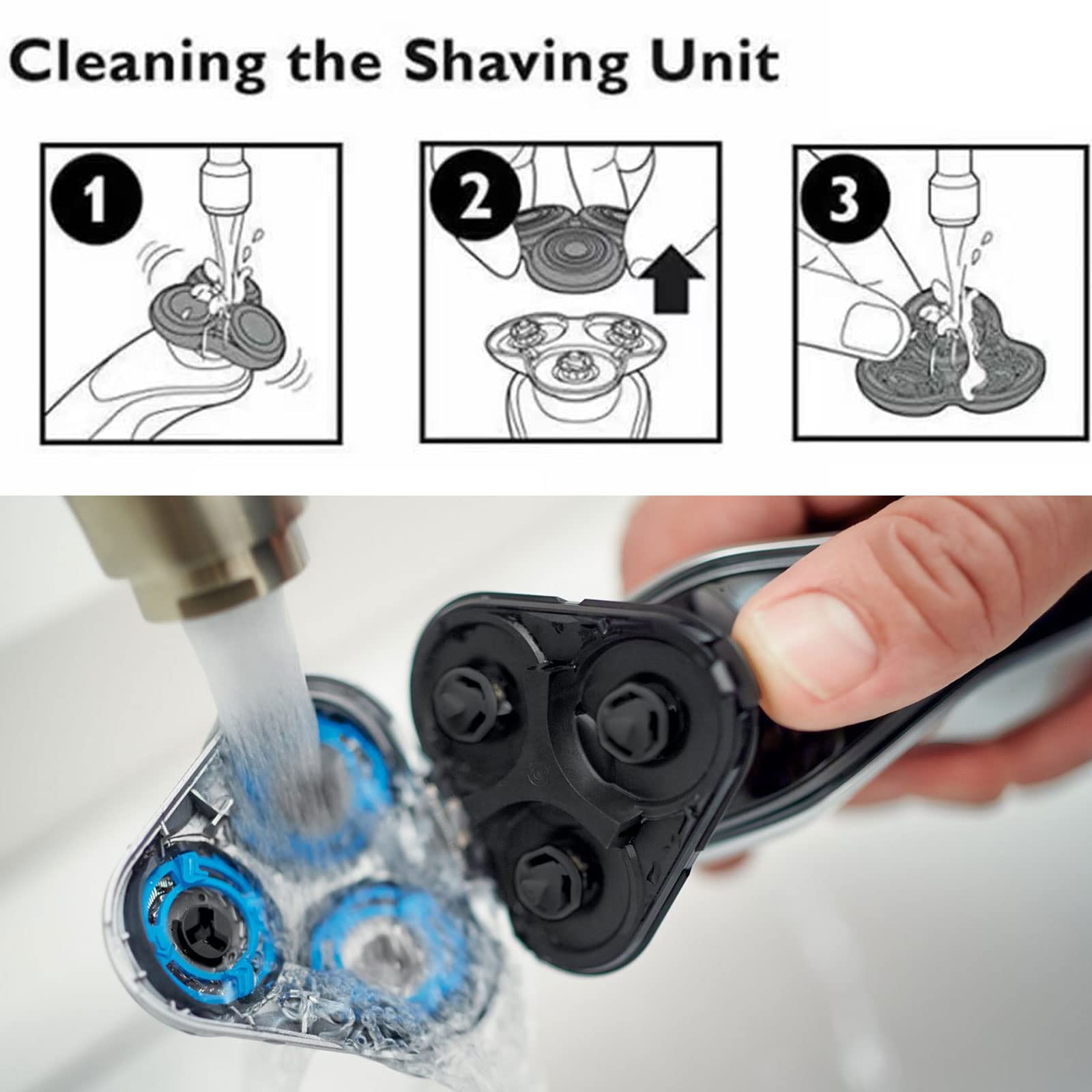 Cleaning the Shaving Unit

1

2

3