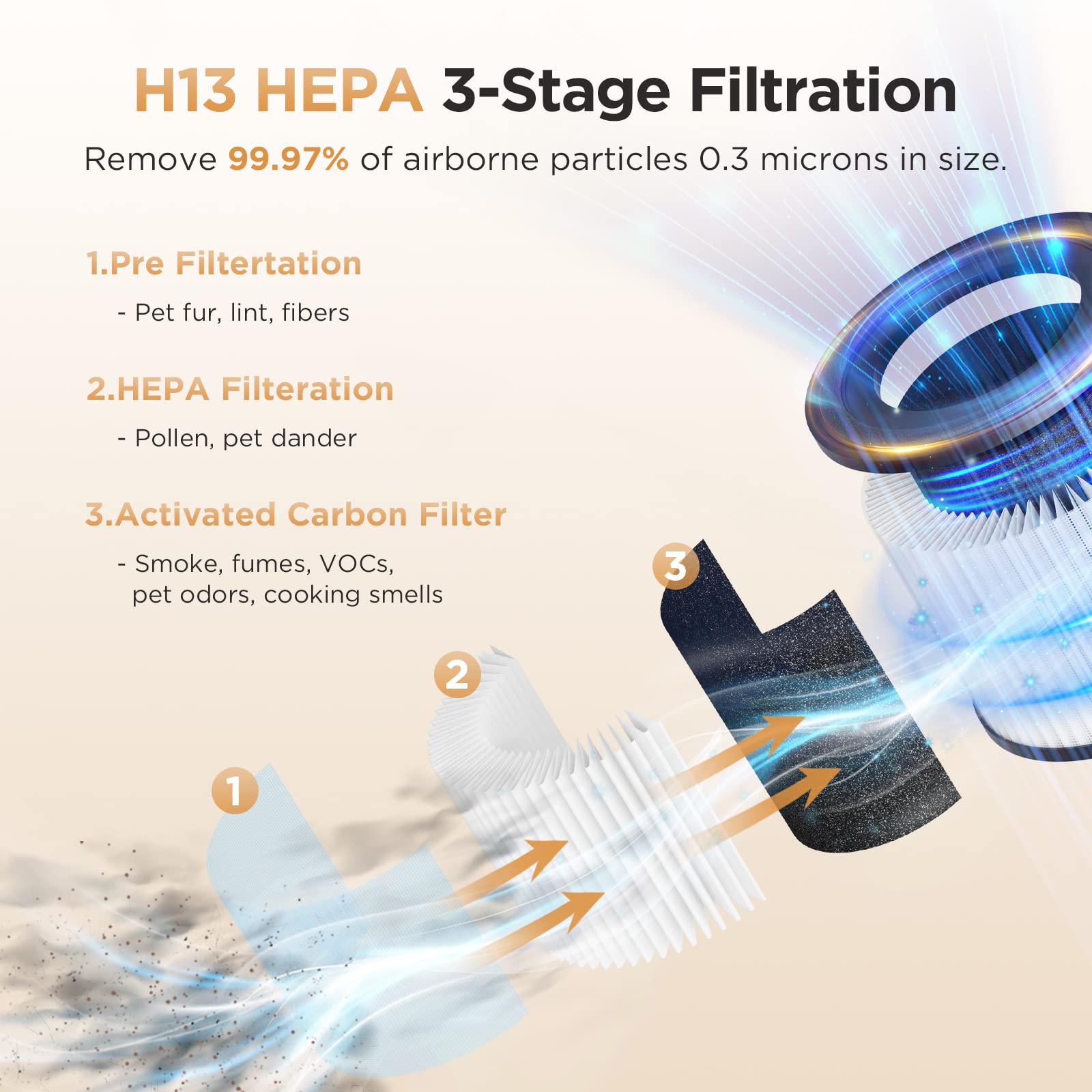 H13 HEPA 3-Stage Filtration

Remove 99.97% of airborne particles 0.3 microns in size.

1.Pre Filtertation

- Pet fur, lint, fibers

2.HEPA Filteration

- Pollen, pet dander

3.Activated Carbon Filter

- Smoke, fumes, VOCs, pet odors, cooking smells

3

2

1