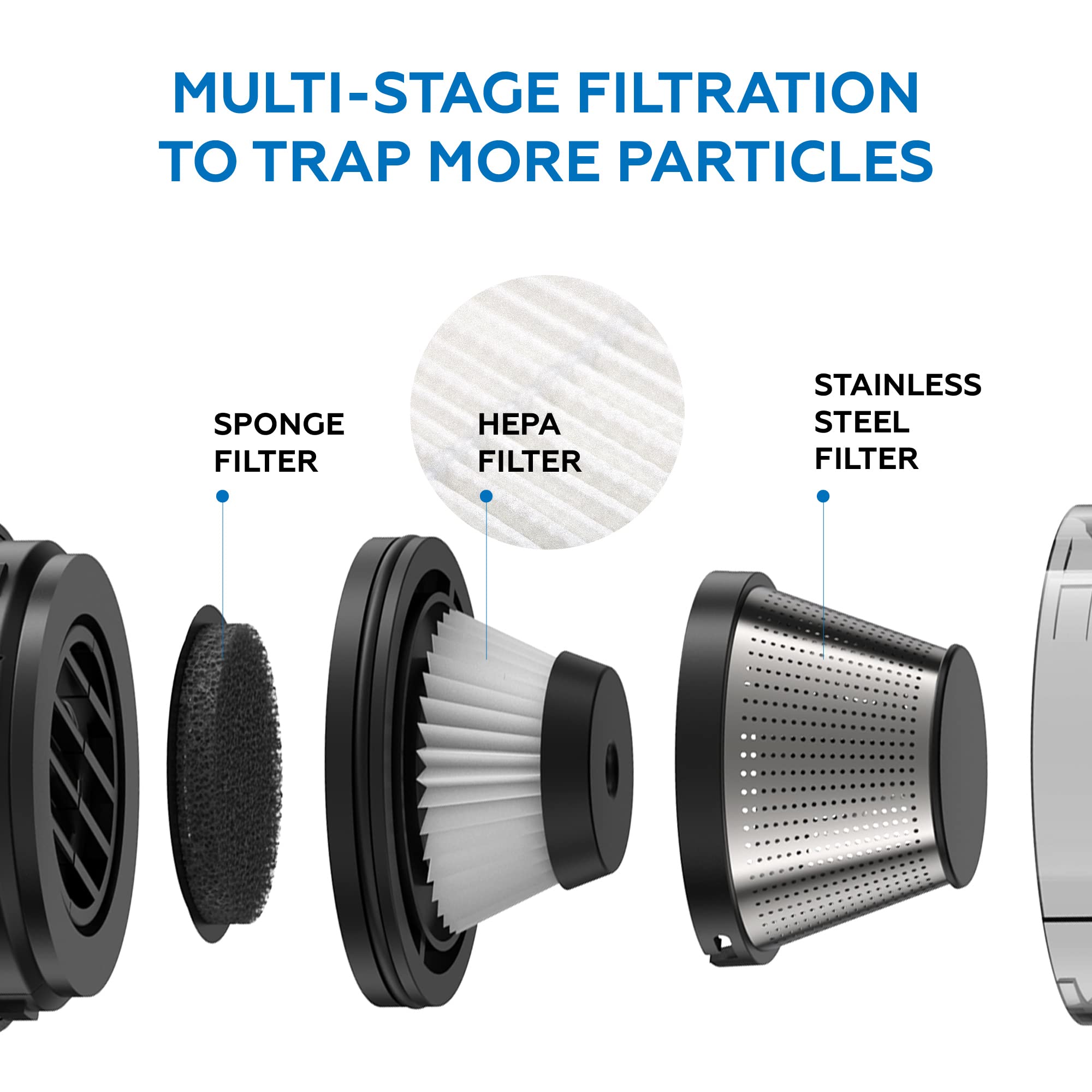 MULTI-STAGE FILTRATION TO TRAP MORE PARTICLES

SPONGE FILTER

HEPA FILTER

STAINLESS STEEL FILTER