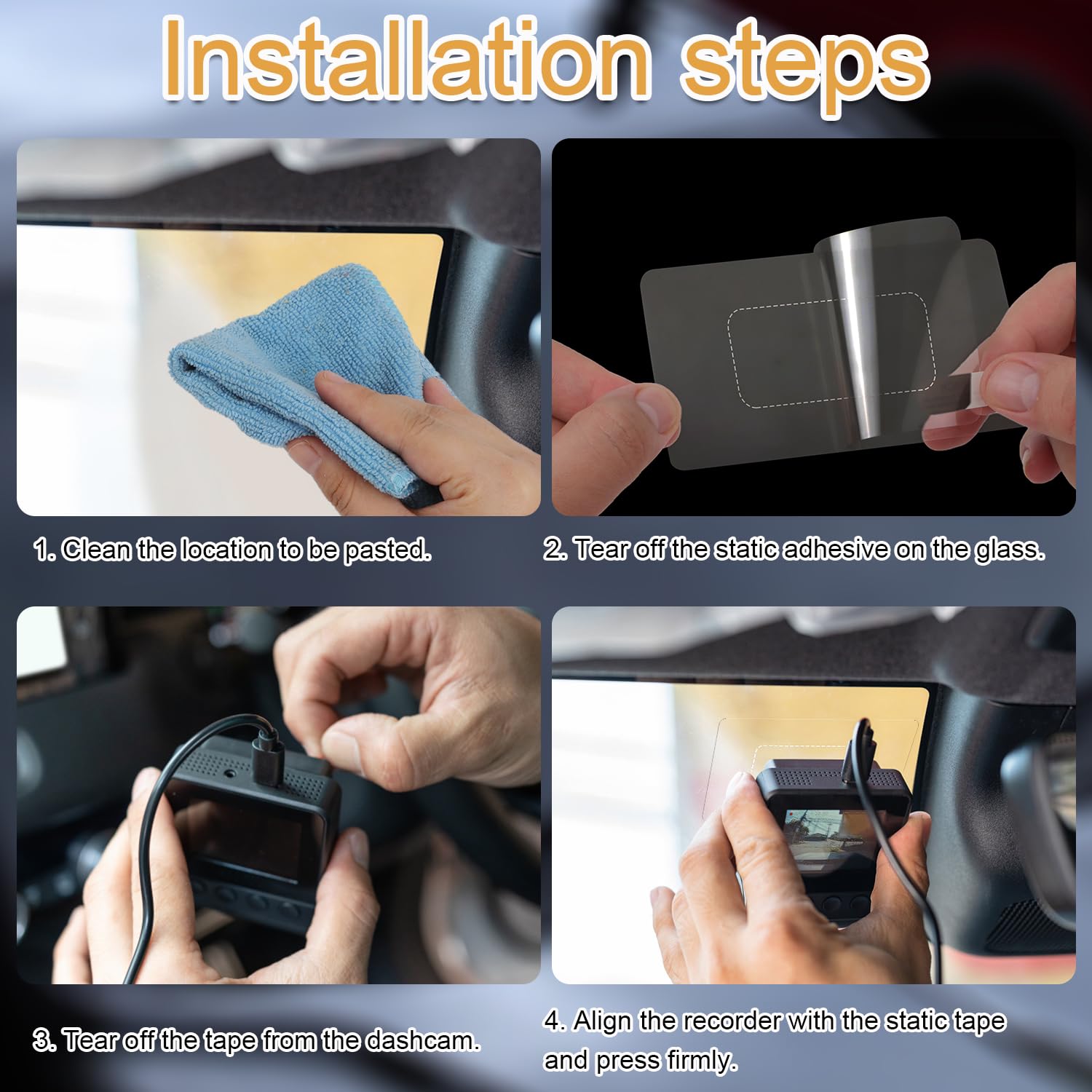 Installation steps

1. Clean the location to be pasted.

2. Tear off the static adhesive on the glass.

3. Tear off the tape from the dashcam.

4. Align the recorder with the static tape and press firmly.