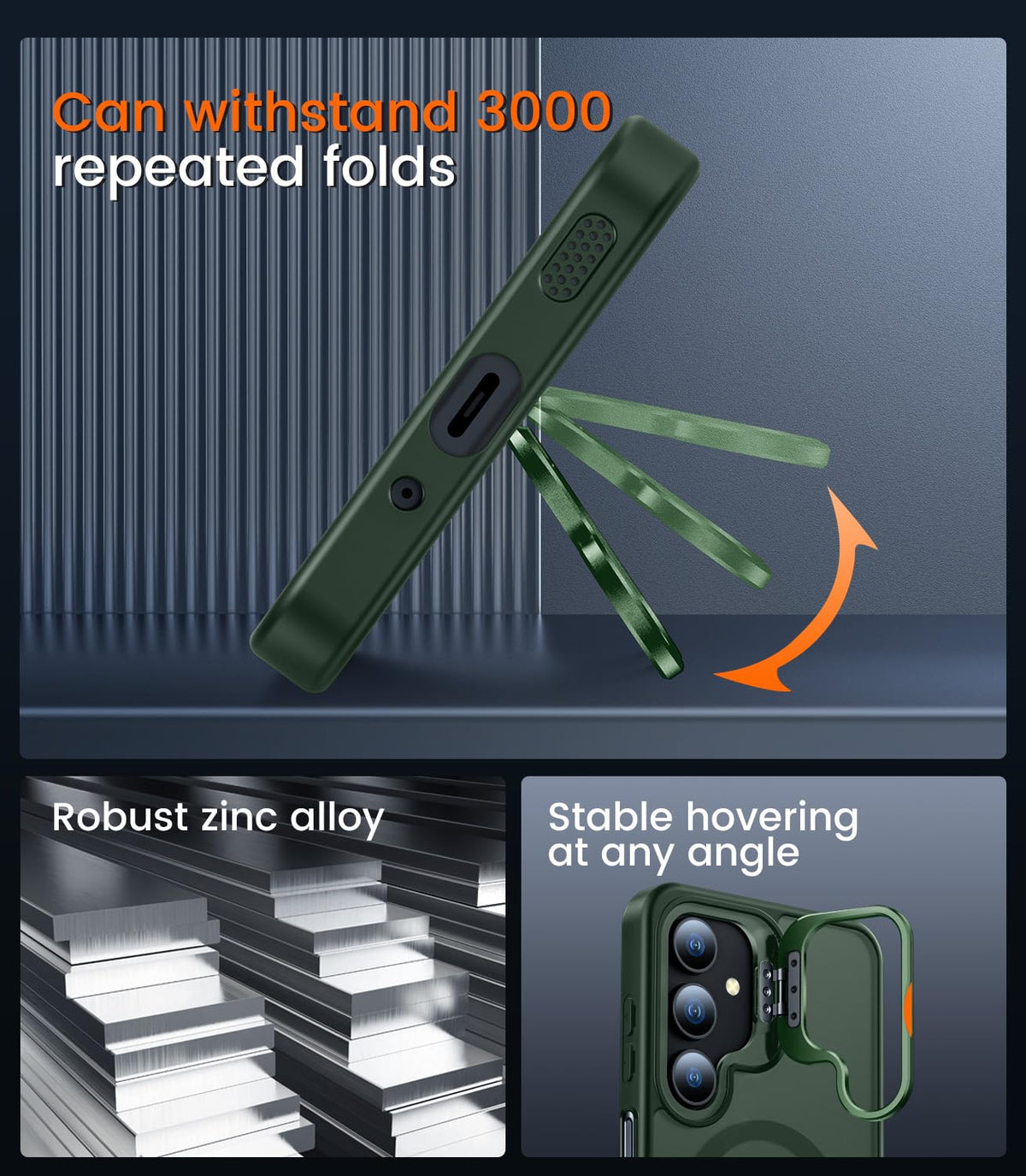 Can withstand 3000 repeated folds

Robust zinc alloy

Stable hovering at any angle