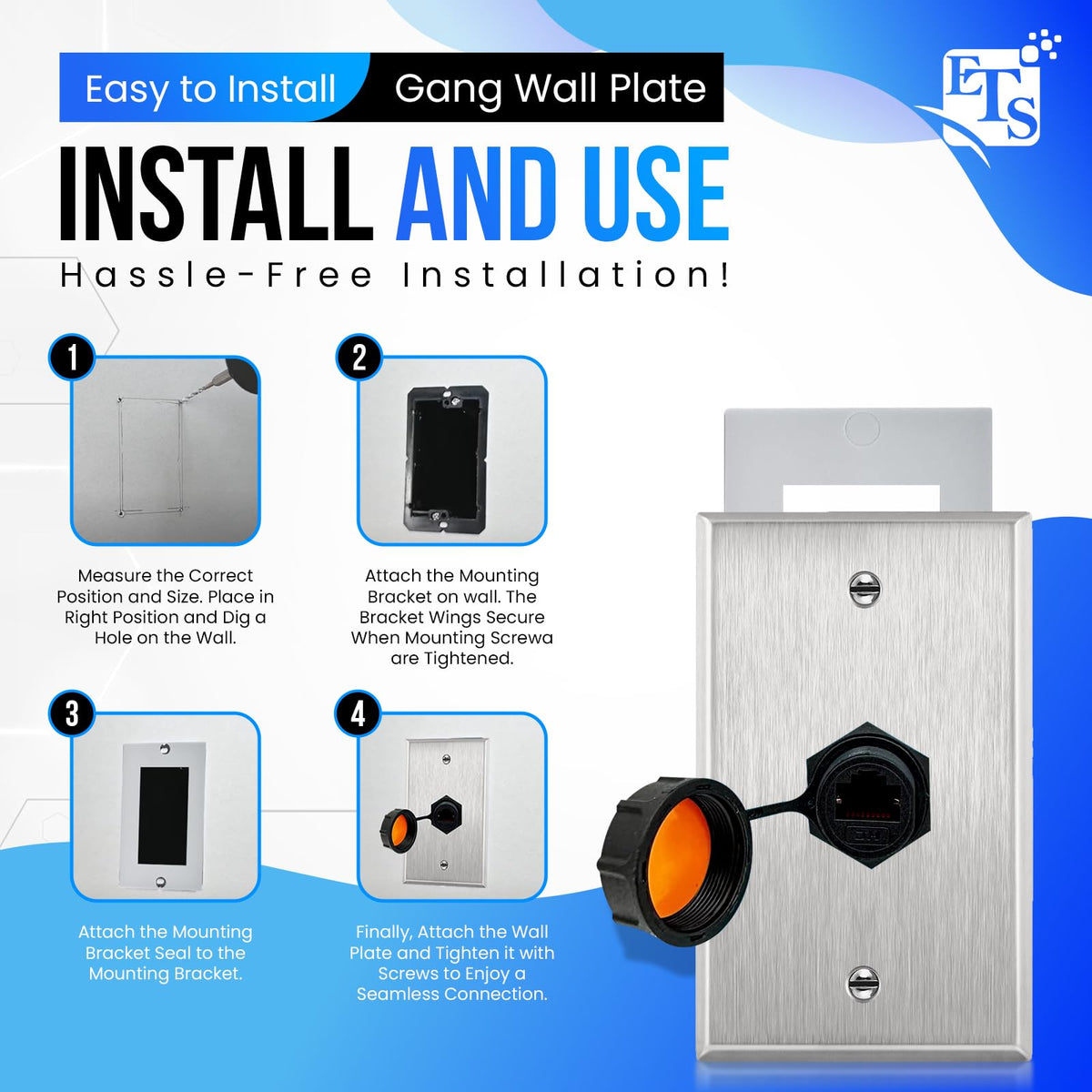 Easy to Install Gang Wall Plate

ETS

INSTALL AND USE

Hassle-Free Installation!

1

Measure the Correct Position and Size. Place in Right Position and Dig a Hole on the Wall.

2

Attach the Mounting Bracket on wall. The Bracket Wings Secure When Mounting Screwa are Tightened.

3

Attach the Mounting Bracket Seal to the Mounting Bracket.

4

Finally, Attach the Wall Plate and Tighten it with Screws to Enjoy a Seamless Connection.