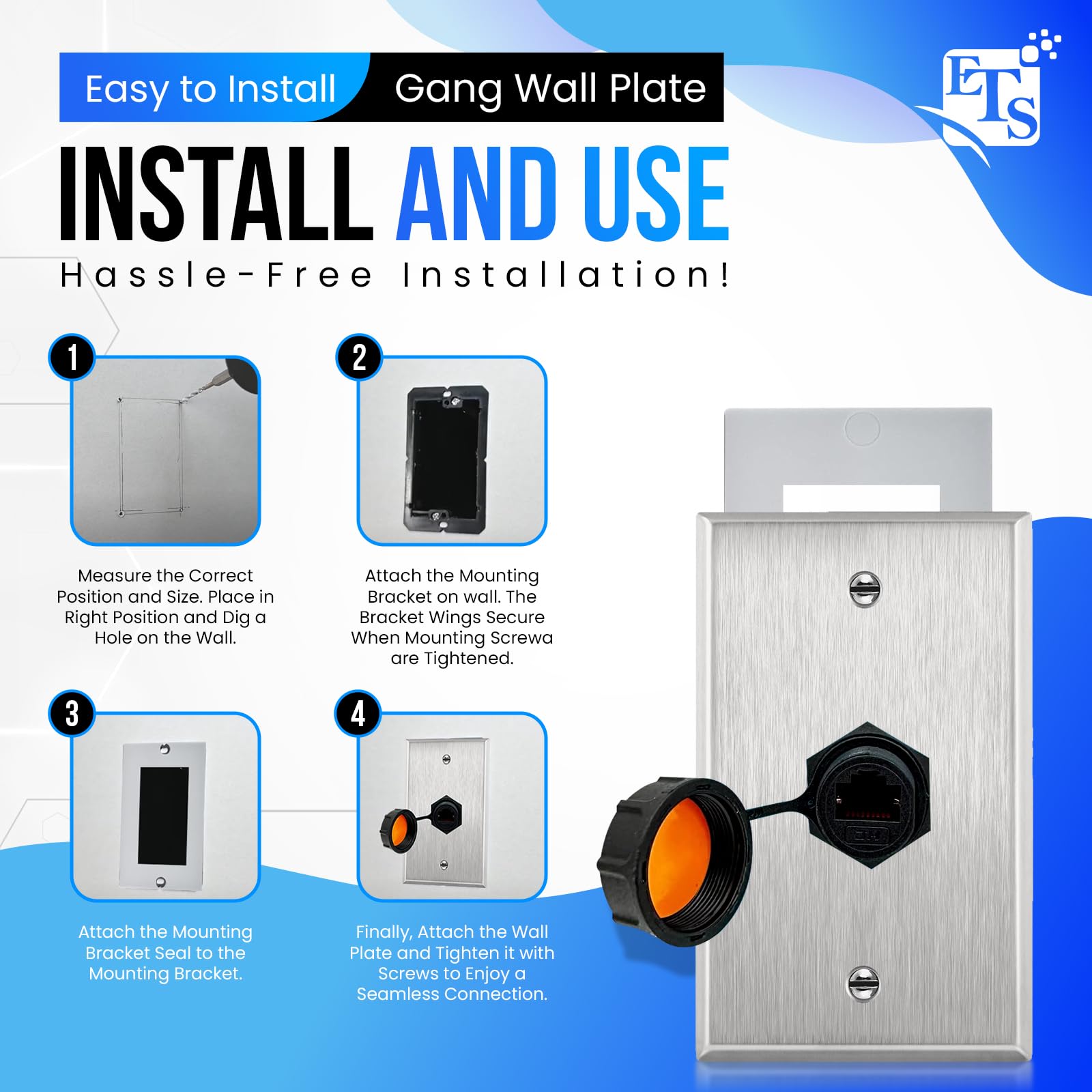 Easy to Install Gang Wall Plate

ETS

INSTALL AND USE

Hassle-Free Installation!

1

Measure the Correct Position and Size. Place in Right Position and Dig a Hole on the Wall.

2

Attach the Mounting Bracket on wall. The Bracket Wings Secure When Mounting Screwa are Tightened.

3

Attach the Mounting Bracket Seal to the Mounting Bracket.

4

Finally, Attach the Wall Plate and Tighten it with Screws to Enjoy a Seamless Connection.