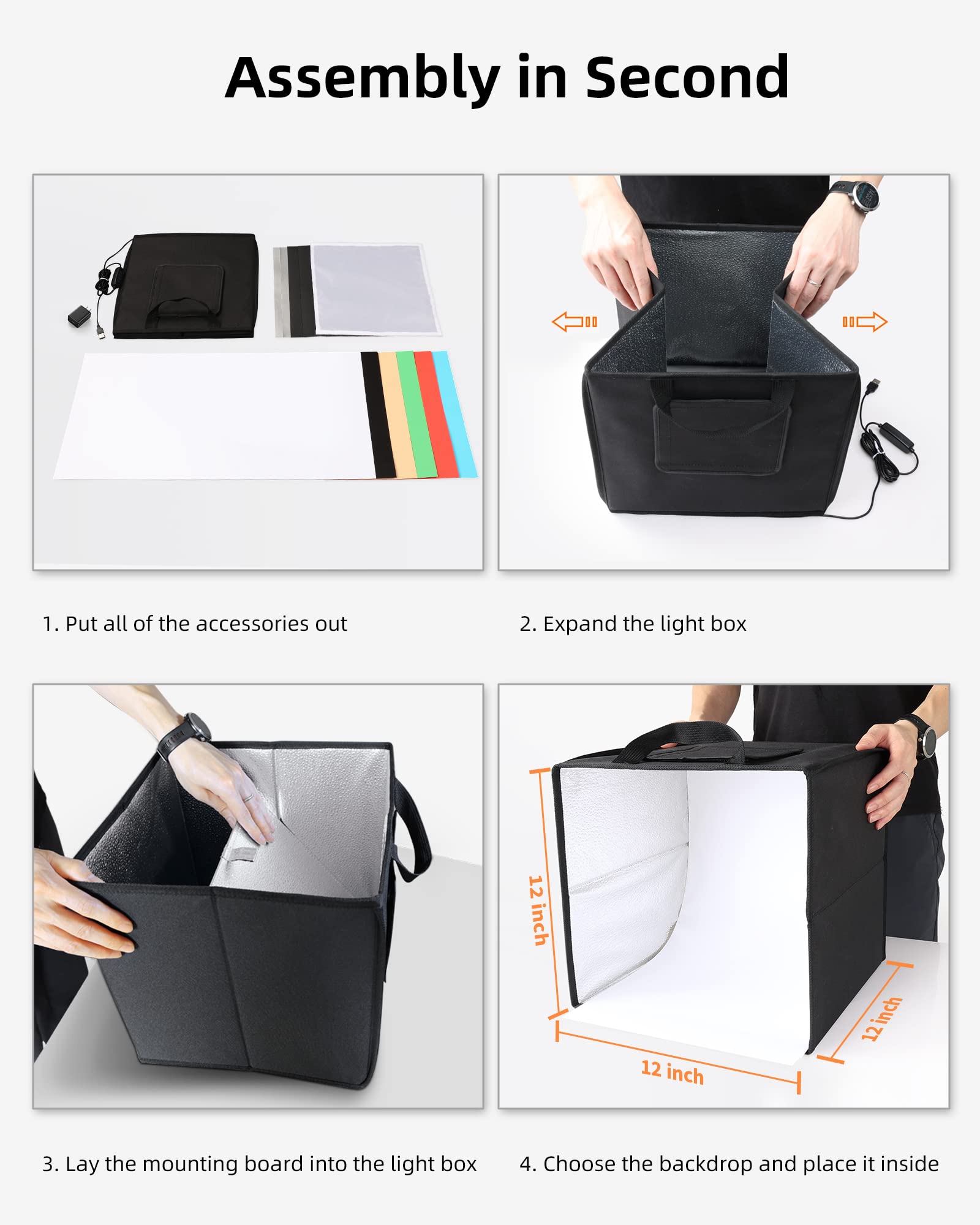 Assembly in Second

1. Put all of the accessories out

2. Expand the light box

12 inch

12 inch

12 inch

3. Lay the mounting board into the light box

4. Choose the backdrop and place it inside