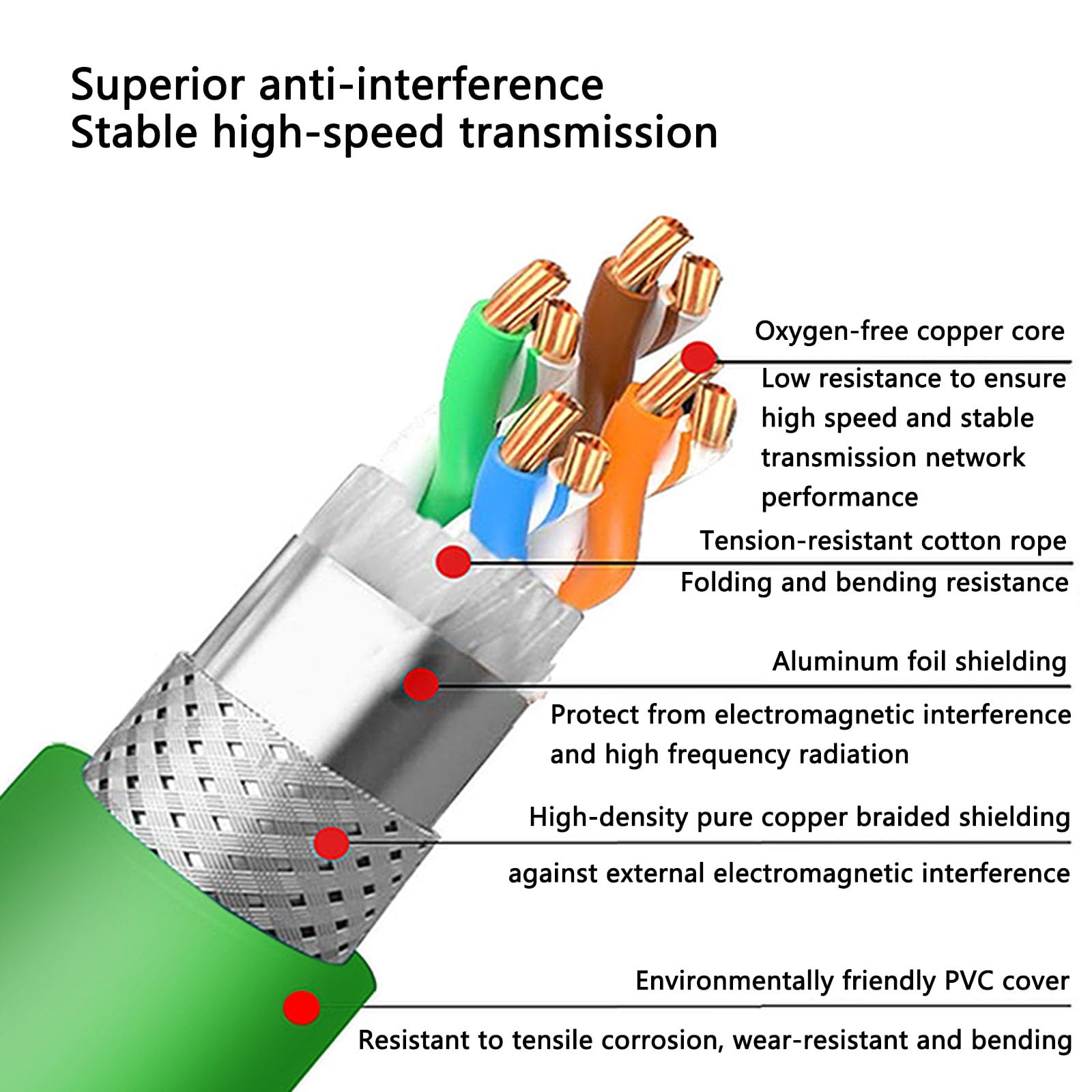 Superior anti-interference
Stable high-speed transmission

Oxygen-free copper core

Low resistance to ensure high speed and stable transmission network performance

Tension-resistant cotton rope

Folding and bending resistance

Aluminum foil shielding

Protect from electromagnetic interference and high frequency radiation

High-density pure copper braided shielding

against external electromagnetic interference

Environmentally friendly PVC cover

Resistant to tensile corrosion, wear-resistant and bending