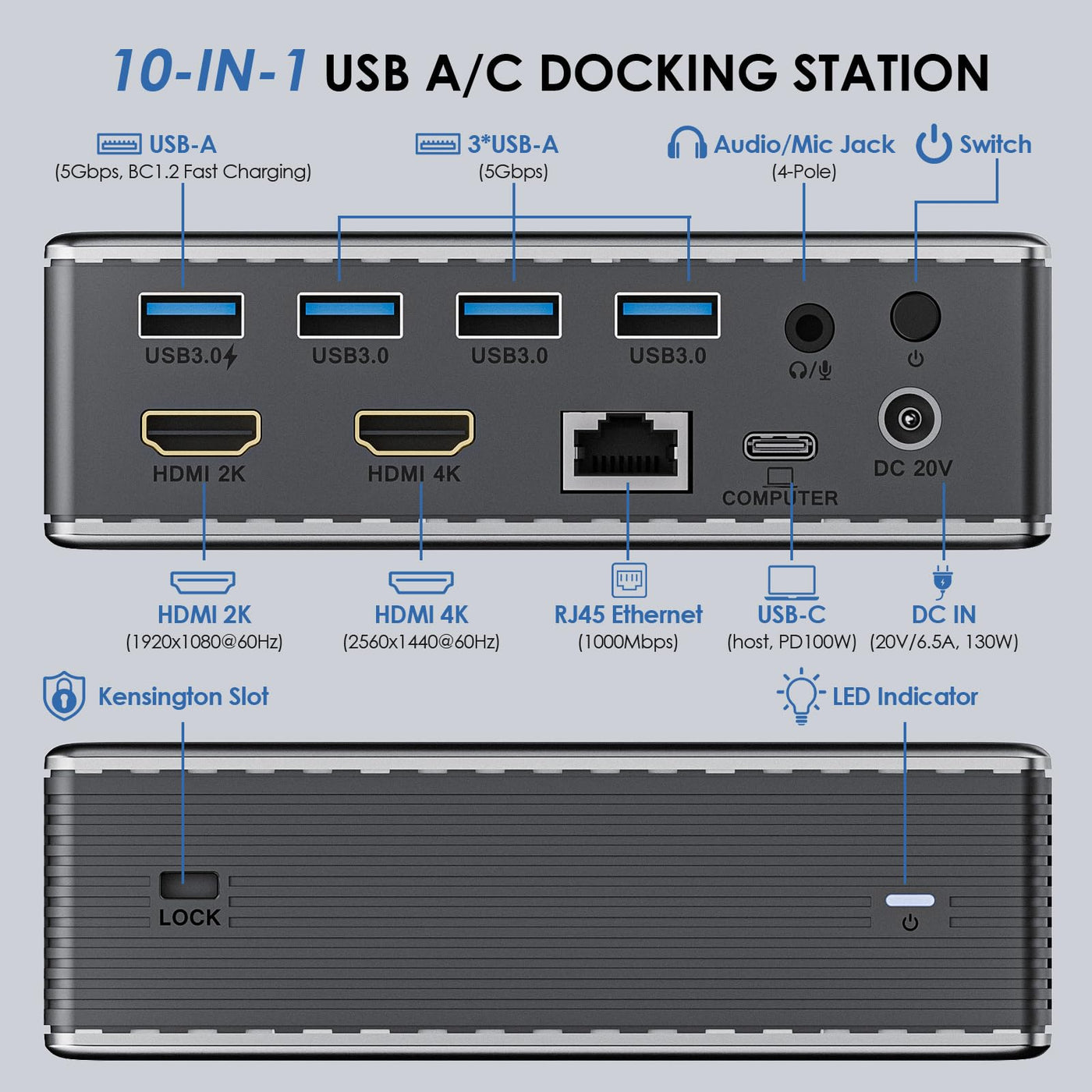 10-IN-1 USB A/C DOCKING STATION

USB-A
(5Gbps, BC1.2 Fast Charging)

3*USB-A
(5Gbps)

Audio/Mic Jack
(4-Pole)

Switch

USB3.0

USB3.0

USB3.0

USB3.0

HDMI 2K

HDMI 4K

COMPUTER

DC 20V

HDMI 2K
(1920x1080@60Hz)

HDMI 4K
(2560x1440@60Hz)

RJ45 Ethernet
(1000Mbps)

USB-C
(host, PD100W)

DC IN
(20V/6.5A, 130W)

Kensington Slot

LED Indicator

LOCK