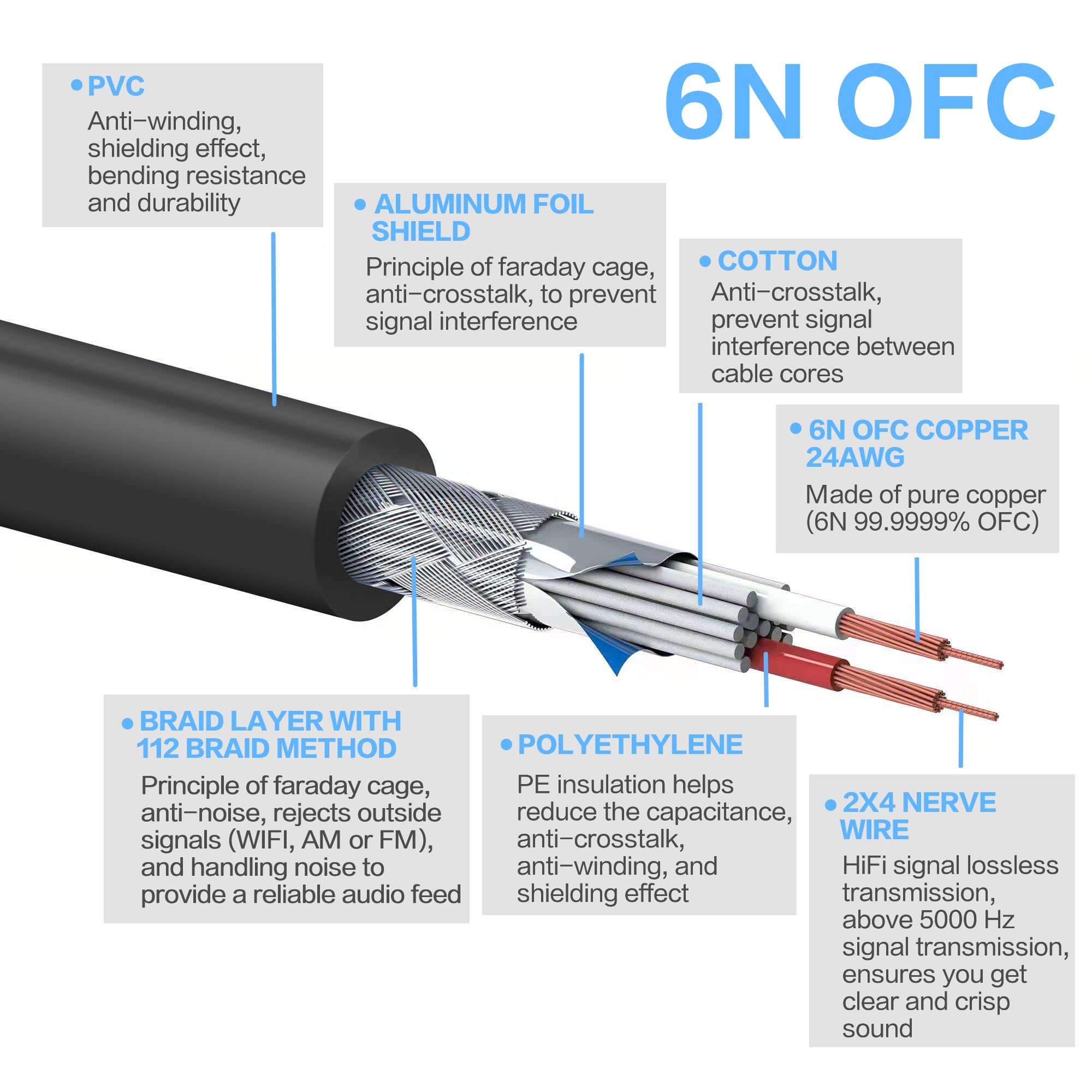 6N OFC

• PVC
Anti-winding, shielding effect, bending resistance and durability

• ALUMINUM FOIL SHIELD
Principle of faraday cage, anti-crosstalk, to prevent signal interference

• COTTON
Anti-crosstalk, prevent signal interference between cable cores

• 6N OFC COPPER 24AWG
Made of pure copper (6N 99.9999% OFC)

• BRAID LAYER WITH 112 BRAID METHOD
Principle of faraday cage, anti-noise, rejects outside signals (WIFI, AM or FM), and handling noise to provide a reliable audio feed

• POLYETHYLENE
PE insulation helps reduce the capacitance, anti-crosstalk, anti-winding, and shielding effect

• 2X4 NERVE WIRE
HiFi signal lossless transmission, above 5000 Hz signal transmission, ensures you get clear and crisp sound