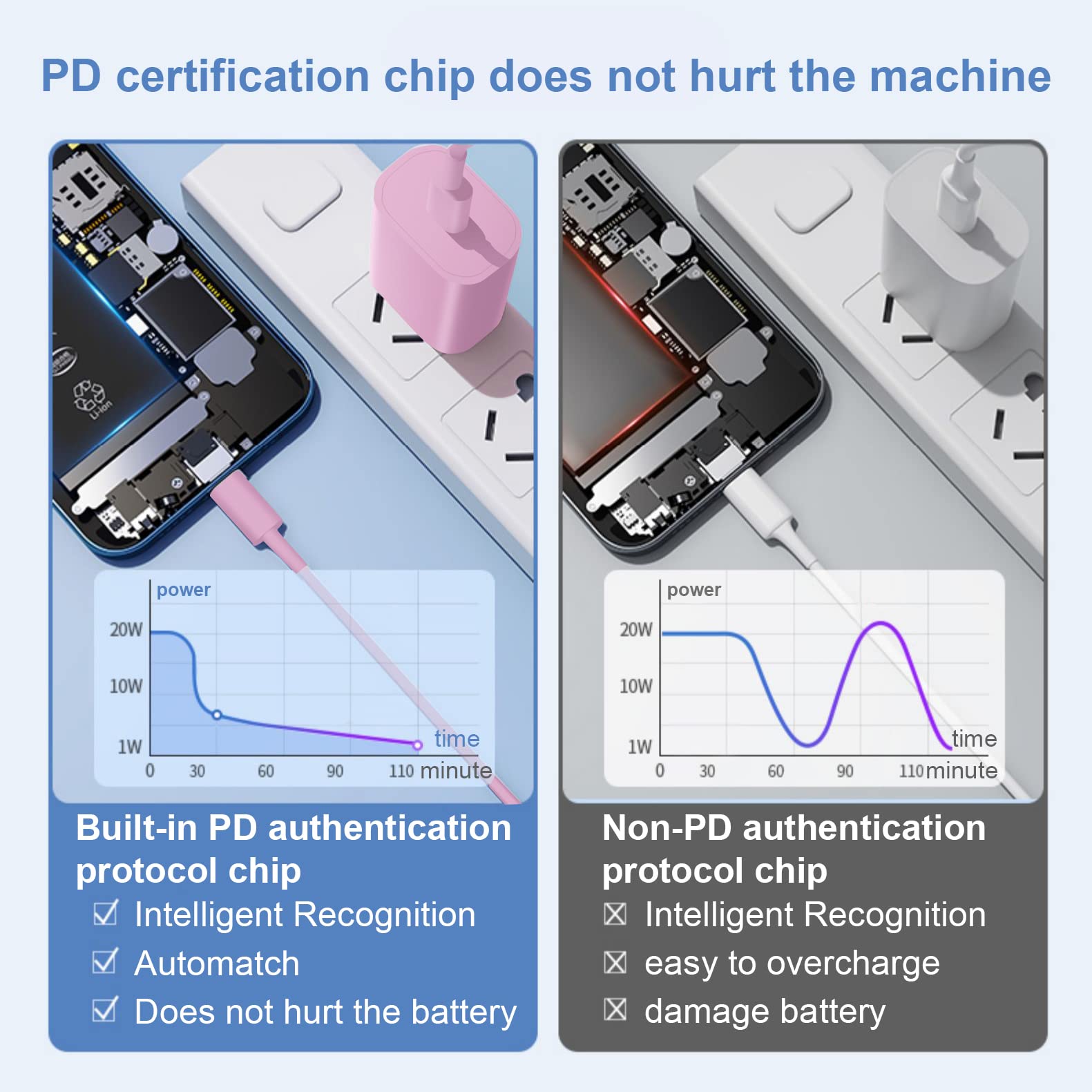 PD certification chip does not hurt the machine

Li-ion

power
20W
10W
1W
time
0 30 60 90 110 minute

Built-in PD authentication protocol chip
☑ Intelligent Recognition
☑ Automatch
☑ Does not hurt the battery

power
20W
10W
1W
time
0 30 60 90 110 minute

Non-PD authentication protocol chip
☒ Intelligent Recognition
☒ easy to overcharge
☒ damage battery