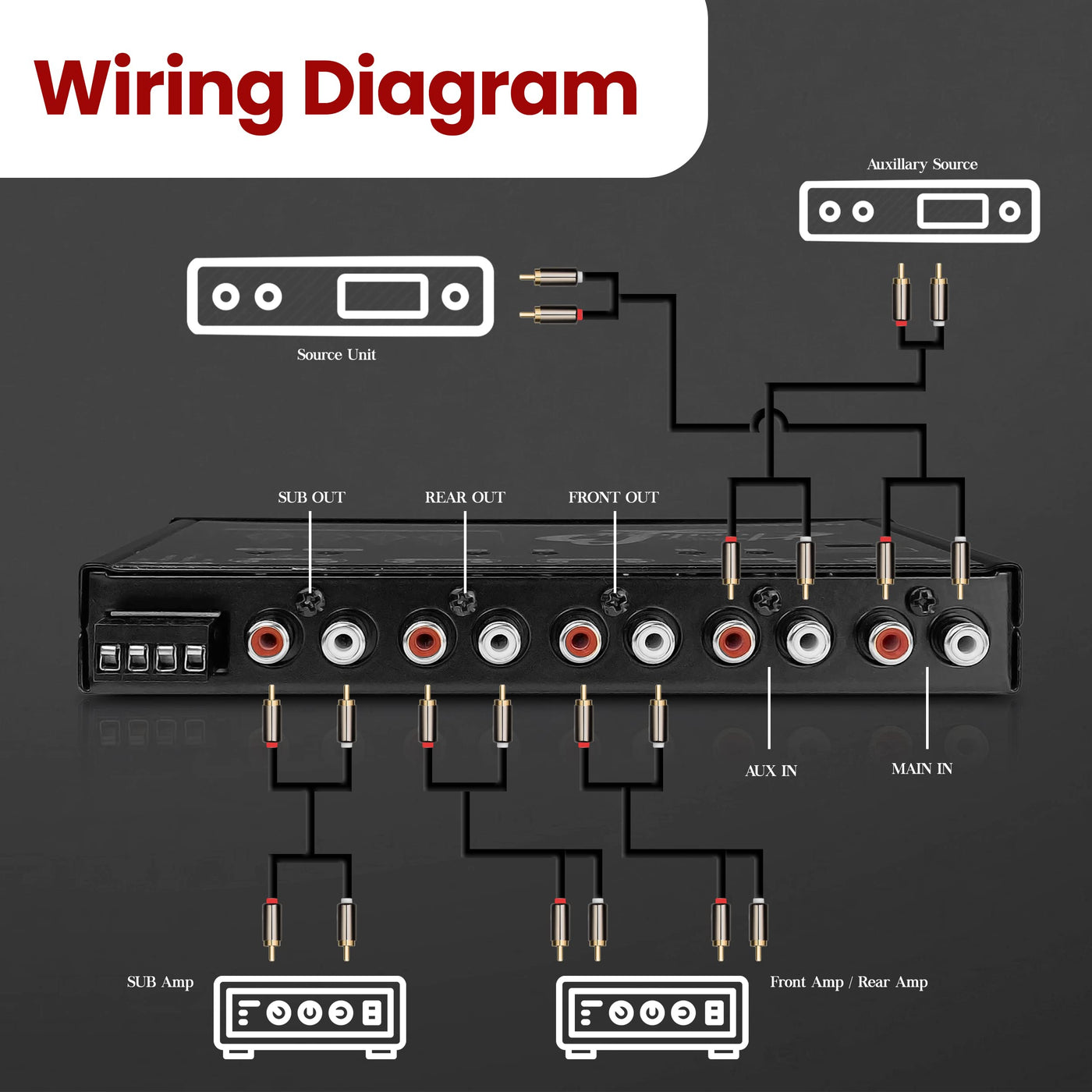 Wiring Diagram

Auxillary Source

Source Unit

SUB OUT

REAR OUT

FRONT OUT

AUX IN

MAIN IN

SUB Amp

Front Amp / Rear Amp