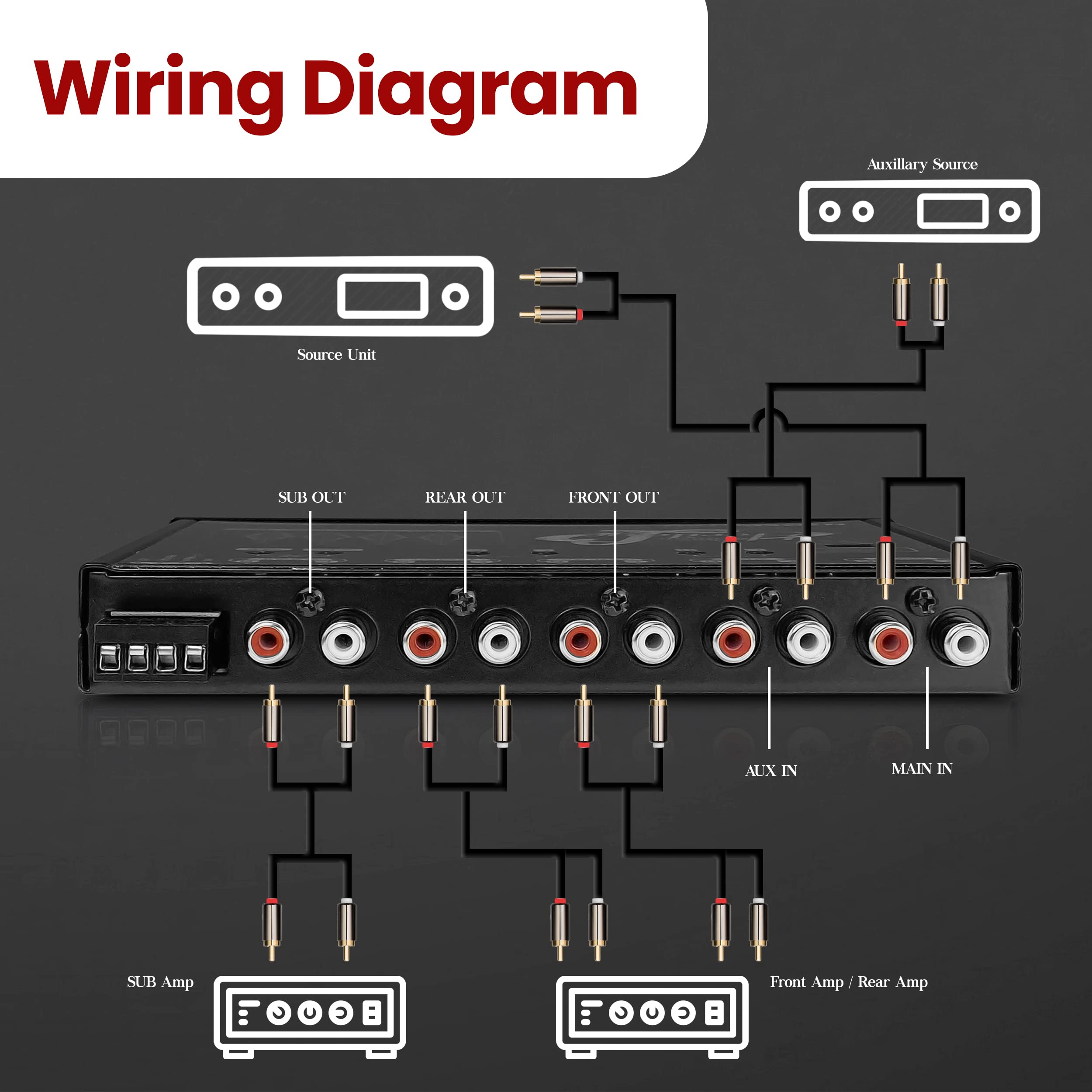 Wiring Diagram

Auxillary Source

Source Unit

SUB OUT

REAR OUT

FRONT OUT

AUX IN

MAIN IN

SUB Amp

Front Amp / Rear Amp