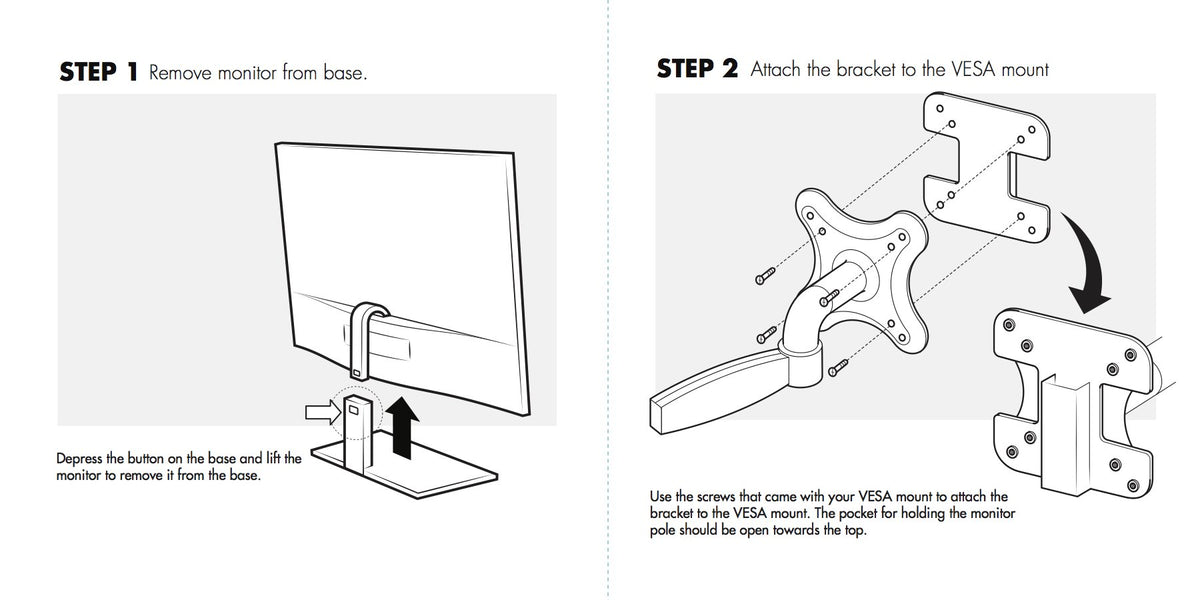 STEP 1 Remove monitor from base.

Depress the button on the base and lift the monitor to remove it from the base.

STEP 2 Attach the bracket to the VESA mount

Use the screws that came with your VESA mount to attach the bracket to the VESA mount. The pocket for holding the monitor pole should be open towards the top.