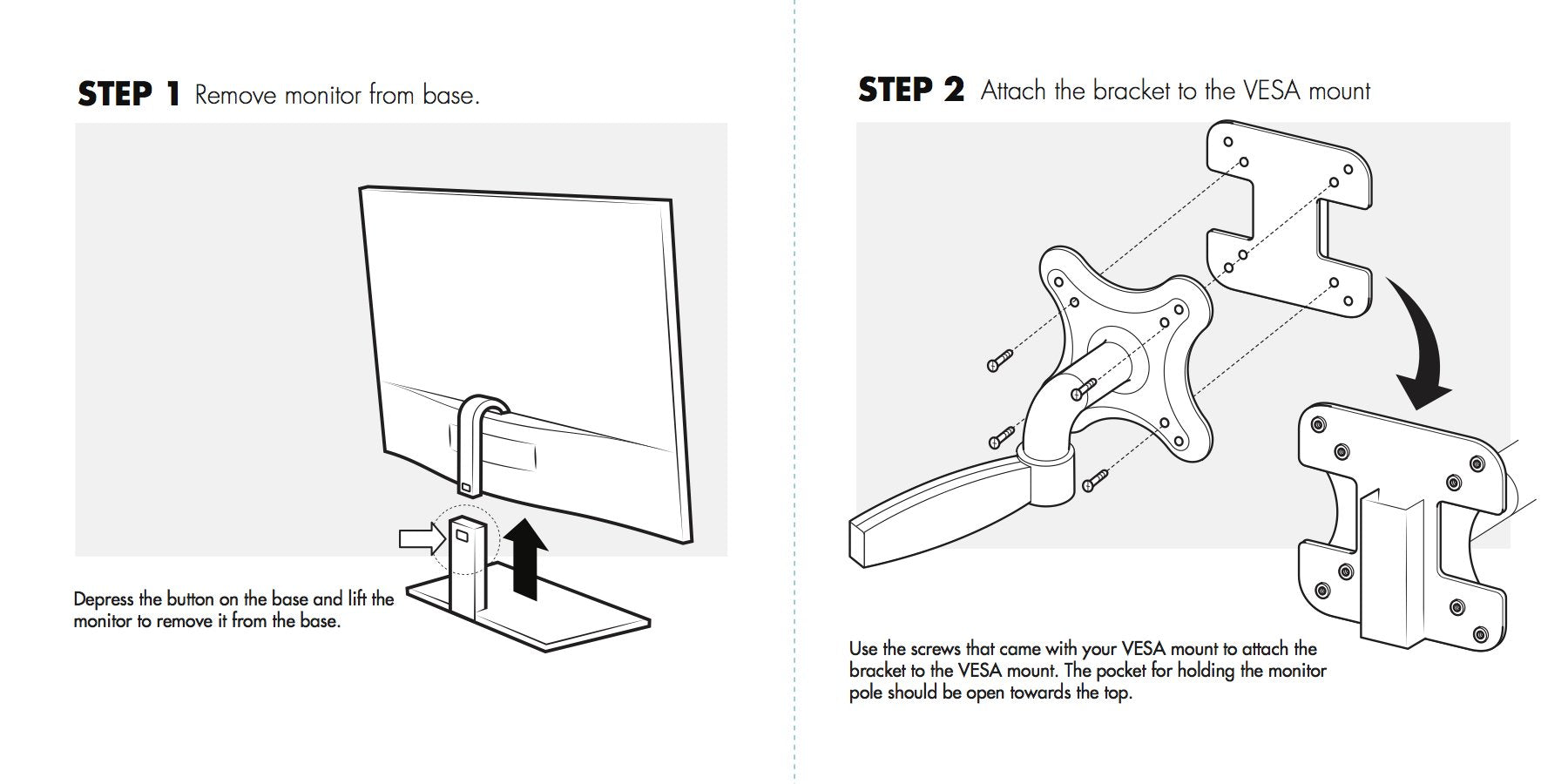 STEP 1 Remove monitor from base.

Depress the button on the base and lift the monitor to remove it from the base.

STEP 2 Attach the bracket to the VESA mount

Use the screws that came with your VESA mount to attach the bracket to the VESA mount. The pocket for holding the monitor pole should be open towards the top.