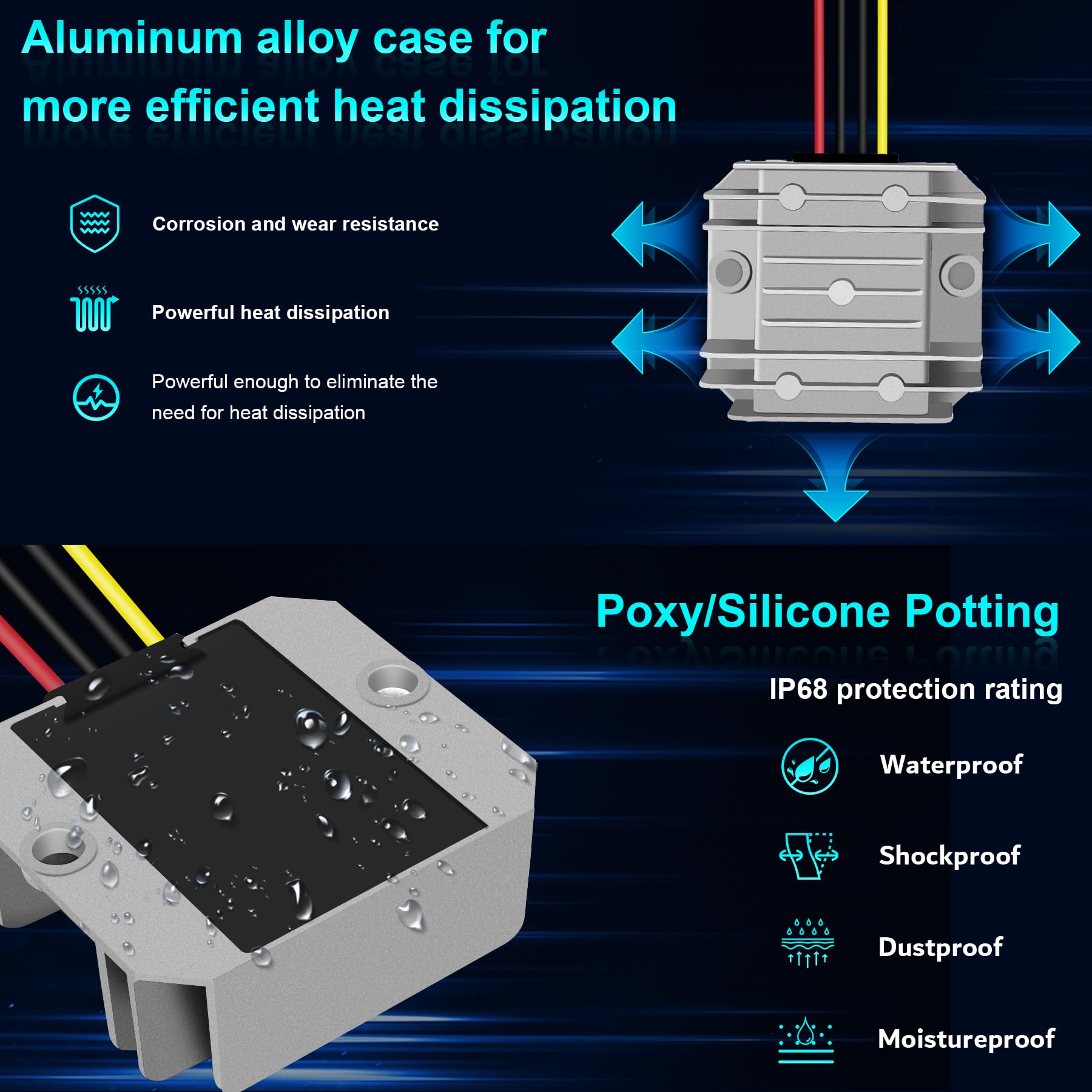 Aluminum alloy case for more efficient heat dissipation

Corrosion and wear resistance

Powerful heat dissipation

Powerful enough to eliminate the need for heat dissipation

Poxy/Silicone Potting

IP68 protection rating

Waterproof

Shockproof

Dustproof

Moistureproof