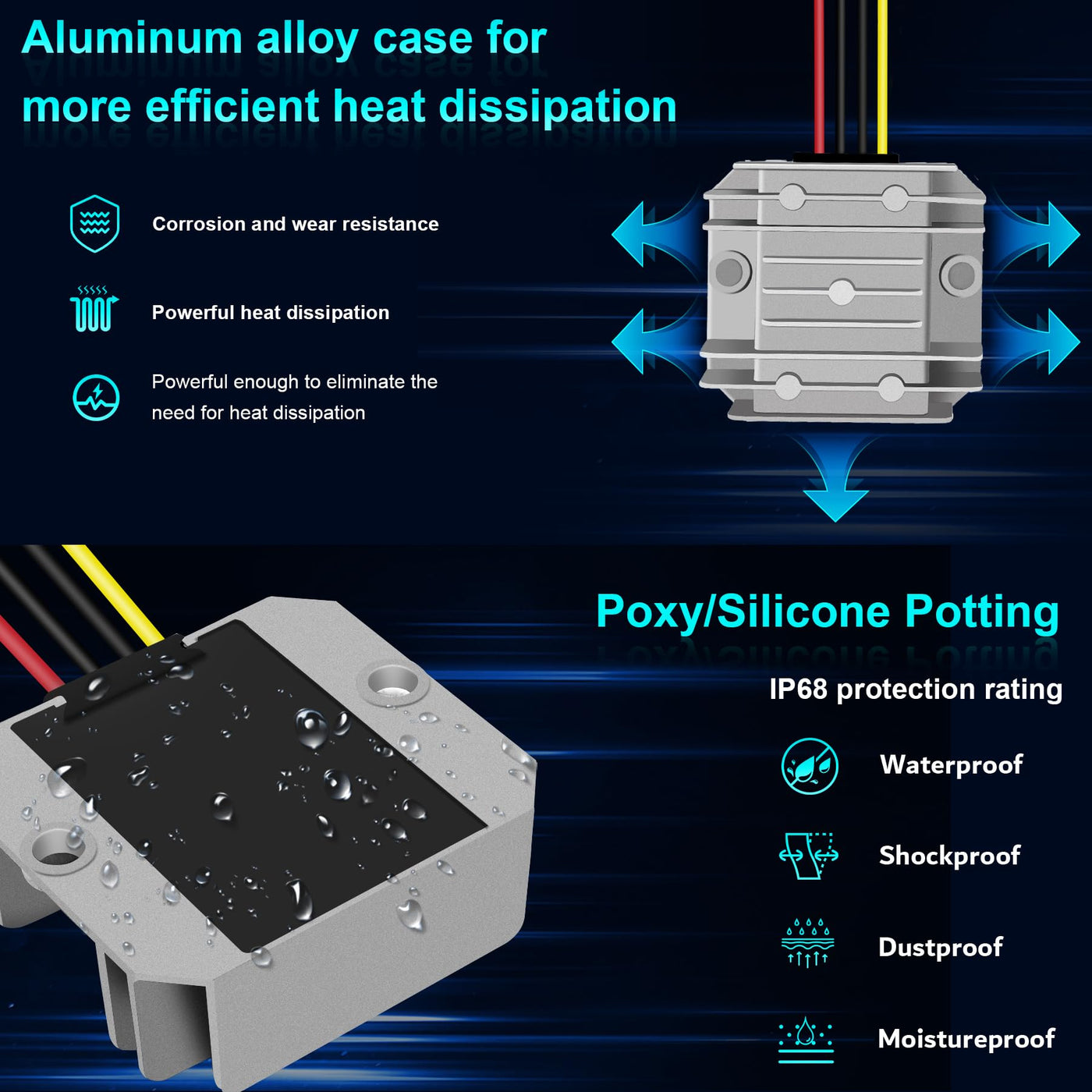 Aluminum alloy case for
more efficient heat dissipation

Corrosion and wear resistance

Powerful heat dissipation

Powerful enough to eliminate the need for heat dissipation

Poxy/Silicone Potting

IP68 protection rating

Waterproof

Shockproof

Dustproof

Moistureproof