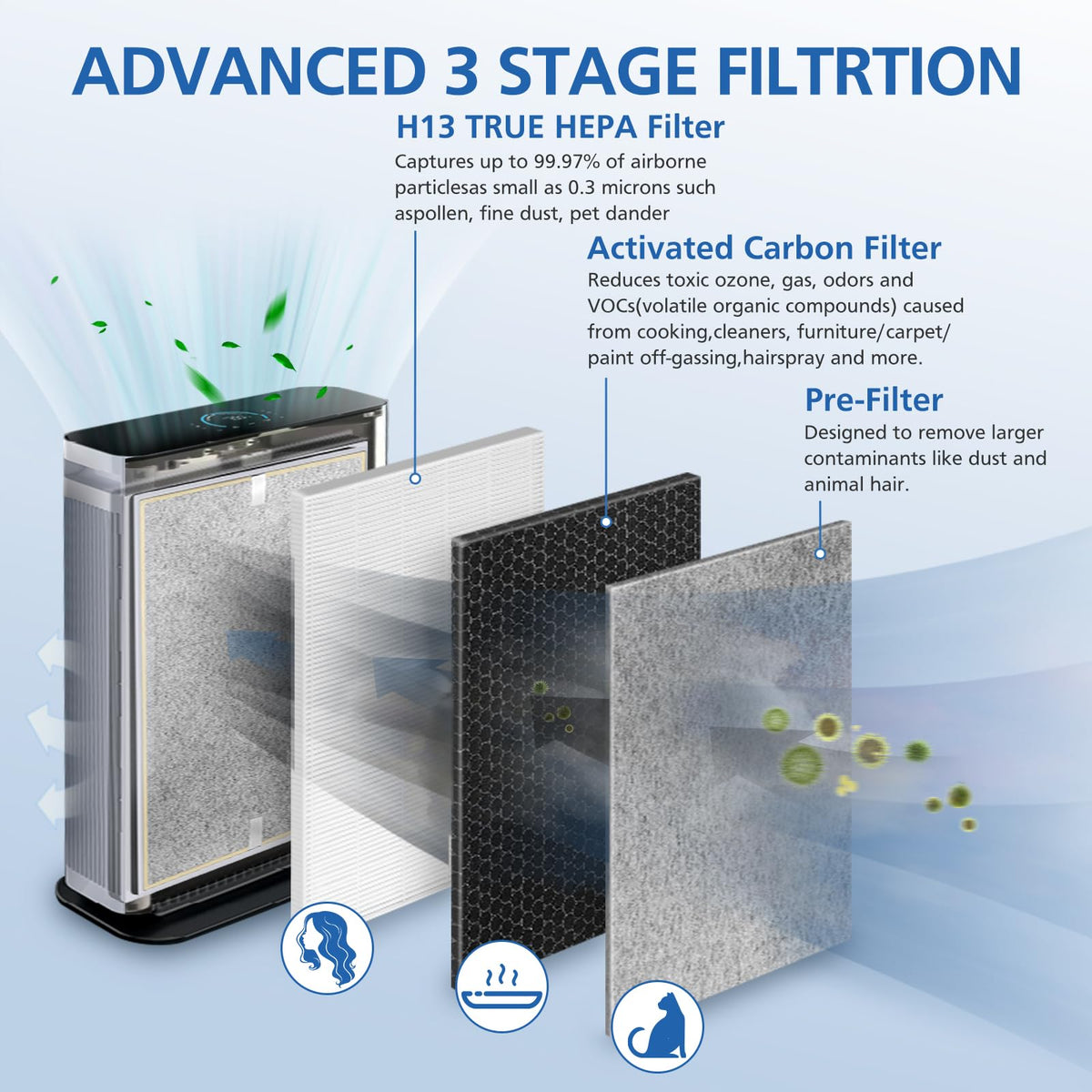 ADVANCED 3 STAGE FILTRTION

H13 TRUE HEPA Filter
Captures up to 99.97% of airborne particlesas small as 0.3 microns such aspollen, fine dust, pet dander

Activated Carbon Filter
Reduces toxic ozone, gas, odors and VOCs(volatile organic compounds) caused from cooking,cleaners, furniture/carpet/ paint off-gassing,hairspray and more.

Pre-Filter
Designed to remove larger contaminants like dust and animal hair.