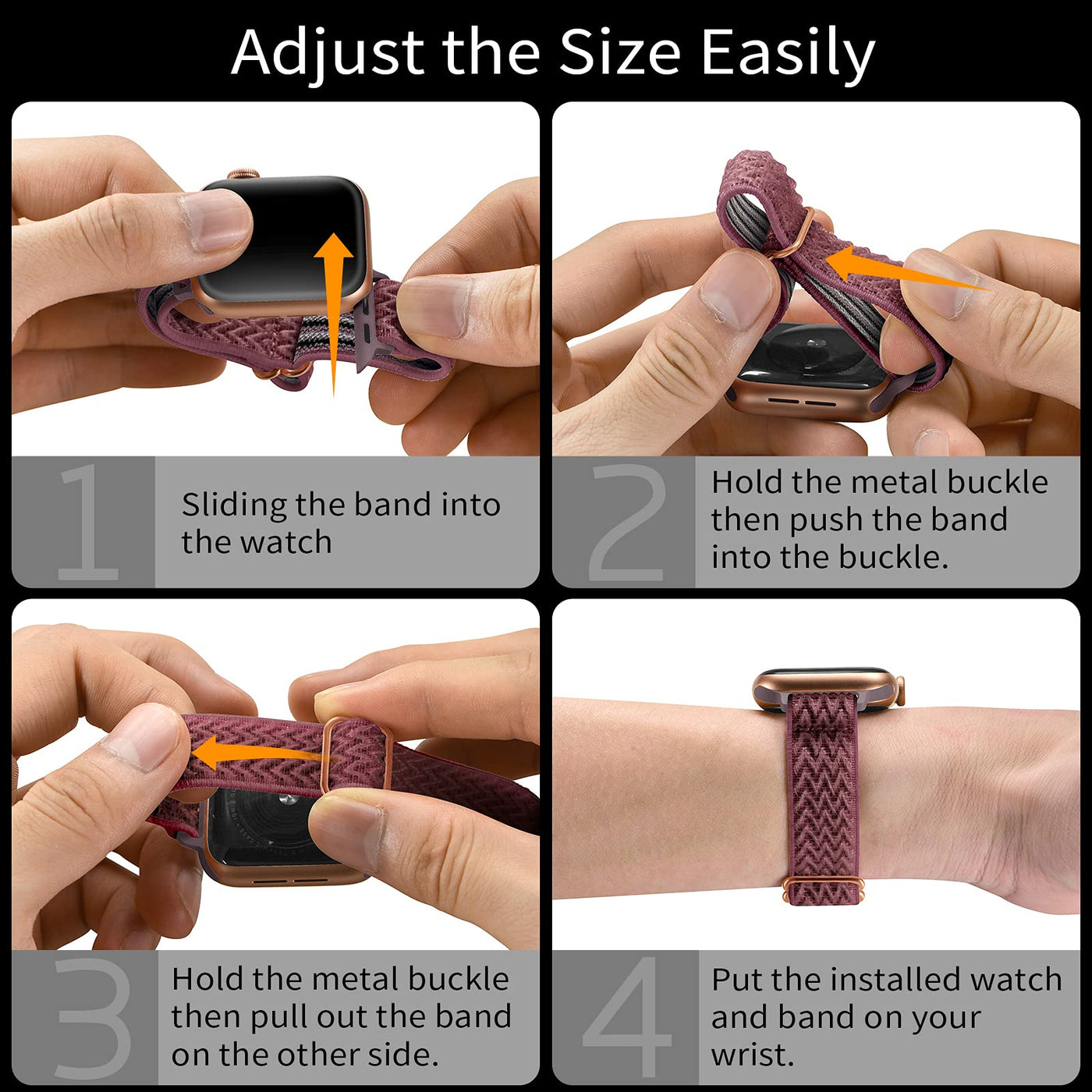 Adjust the Size Easily

1

Sliding the band into the watch

2

Hold the metal buckle then push the band into the buckle.

3

Hold the metal buckle then pull out the band on the other side.

4

Put the installed watch and band on your wrist.