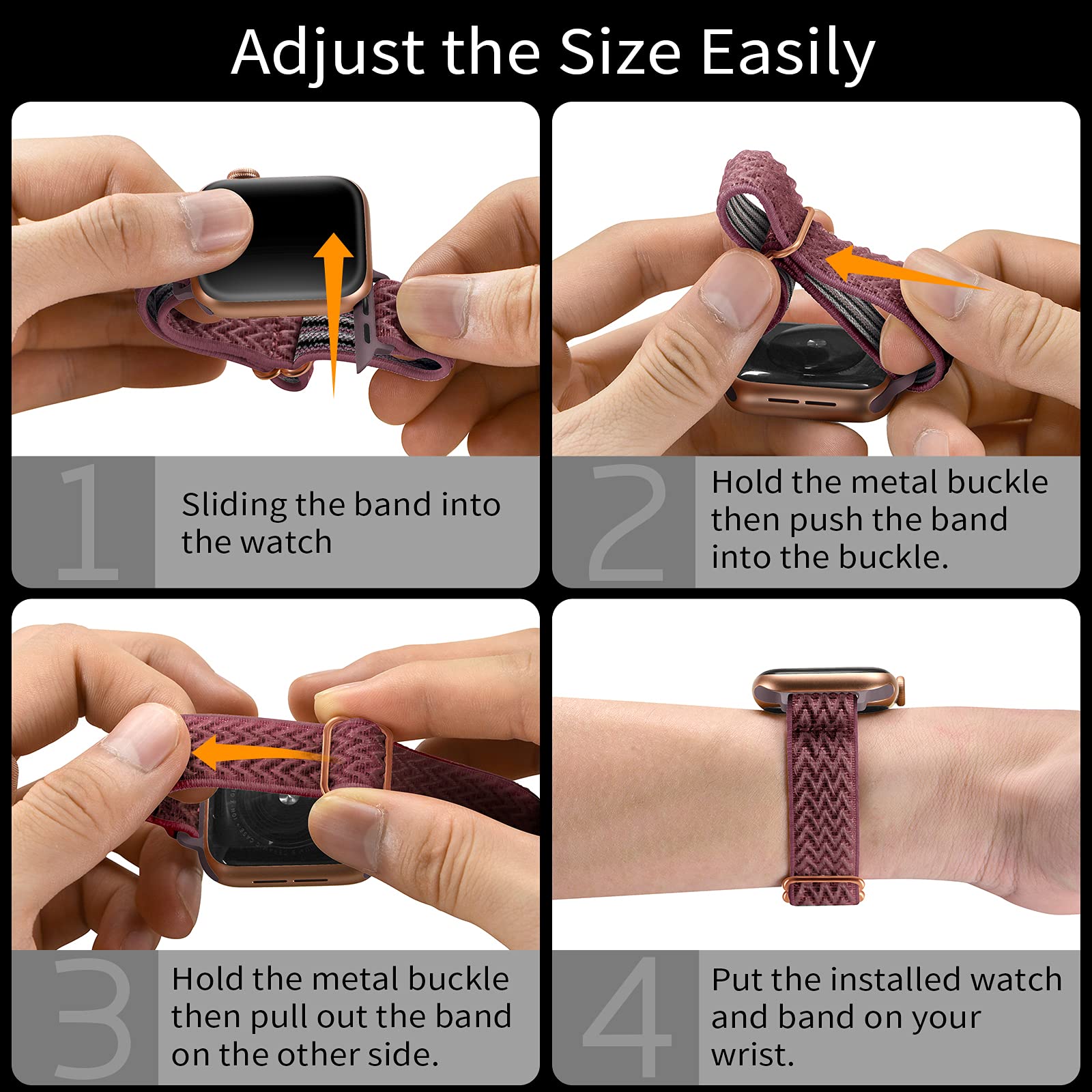 Adjust the Size Easily

1

Sliding the band into the watch

2

Hold the metal buckle then push the band into the buckle.

3

Hold the metal buckle then pull out the band on the other side.

4

Put the installed watch and band on your wrist.