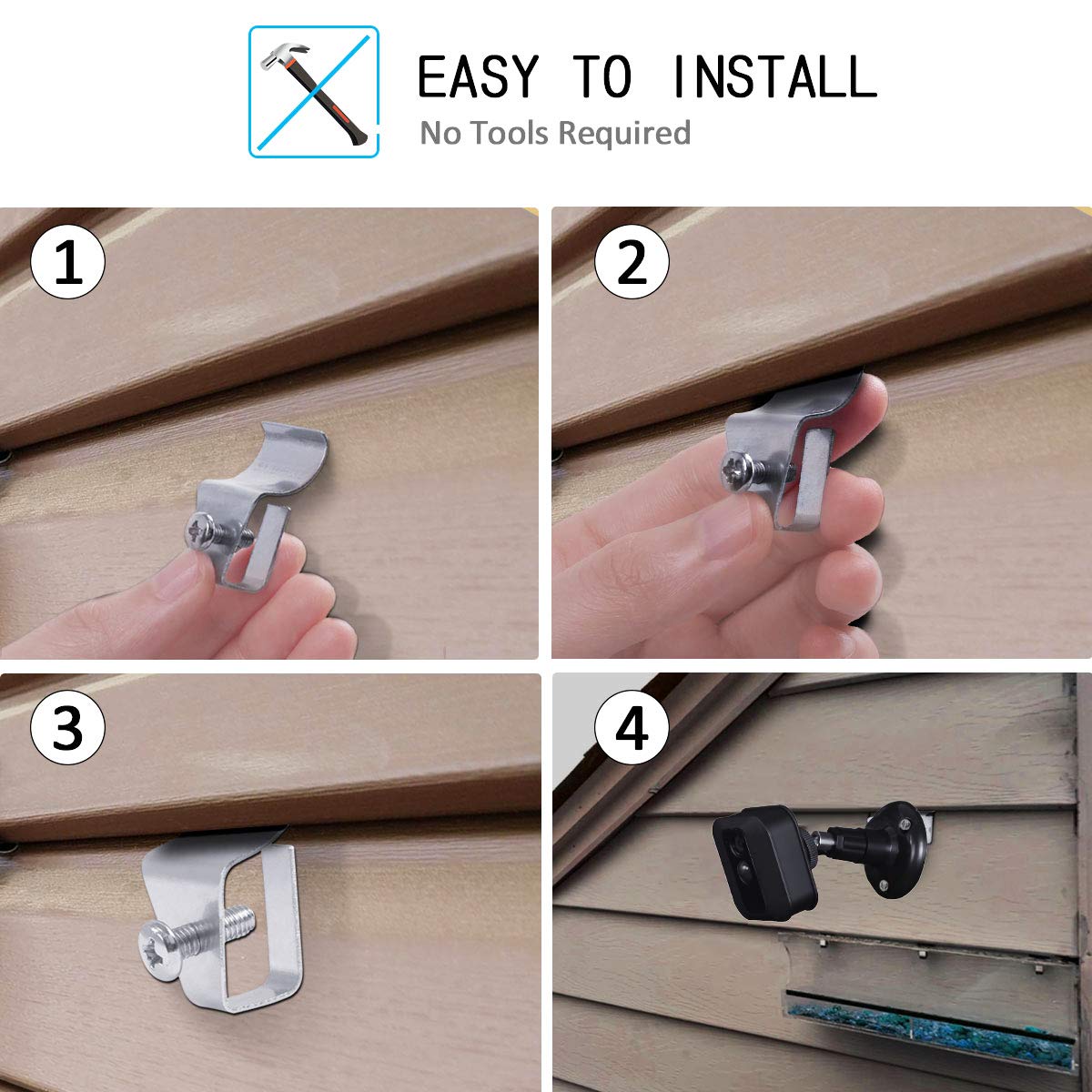 EASY TO INSTALL
No Tools Required

1

2

3

4