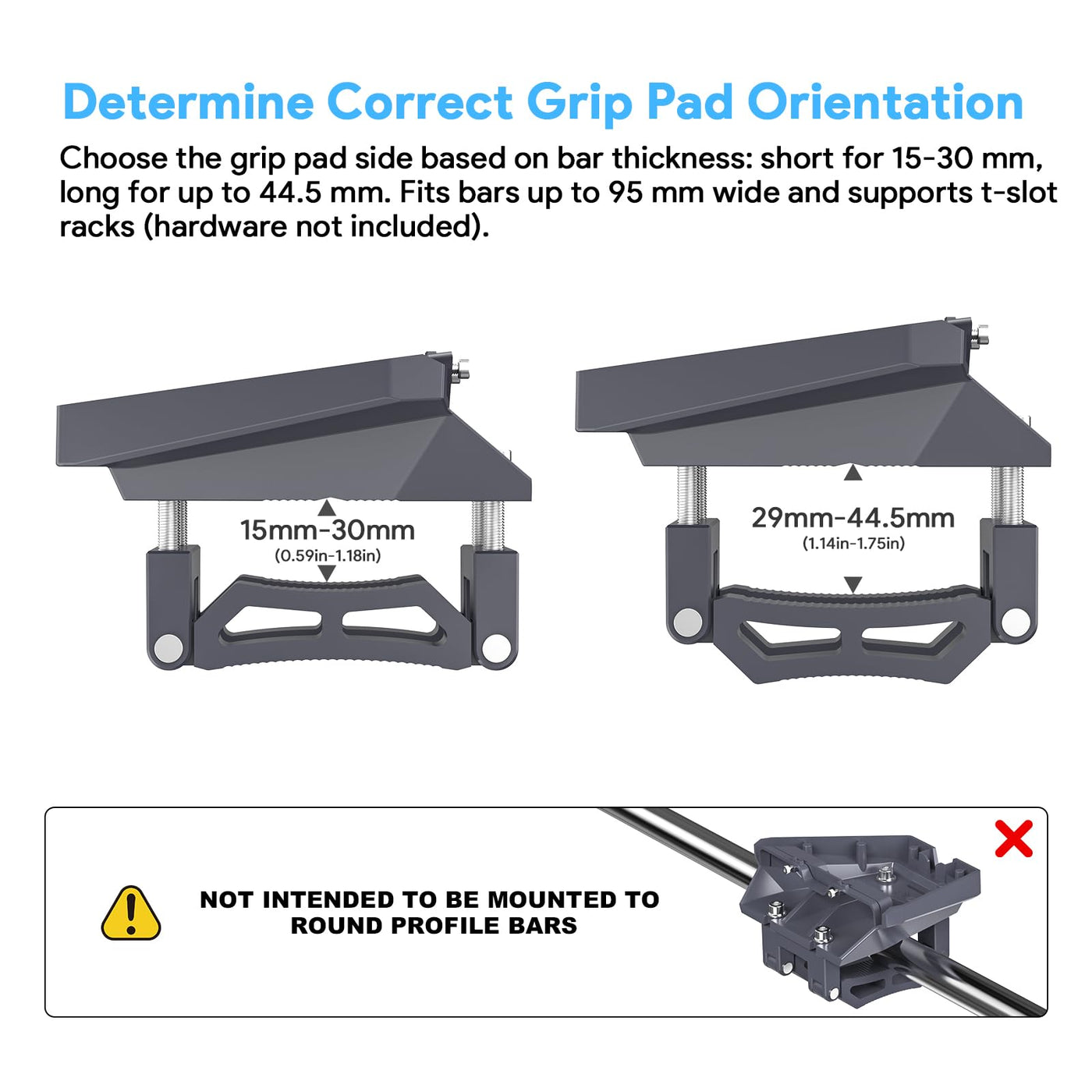 Determine Correct Grip Pad Orientation

Choose the grip pad side based on bar thickness: short for 15-30 mm, long for up to 44.5 mm. Fits bars up to 95 mm wide and supports t-slot racks (hardware not included).

15mm-30mm
(0.59in-1.18in)

29mm-44.5mm
(1.14in-1.75in)

NOT INTENDED TO BE MOUNTED TO ROUND PROFILE BARS