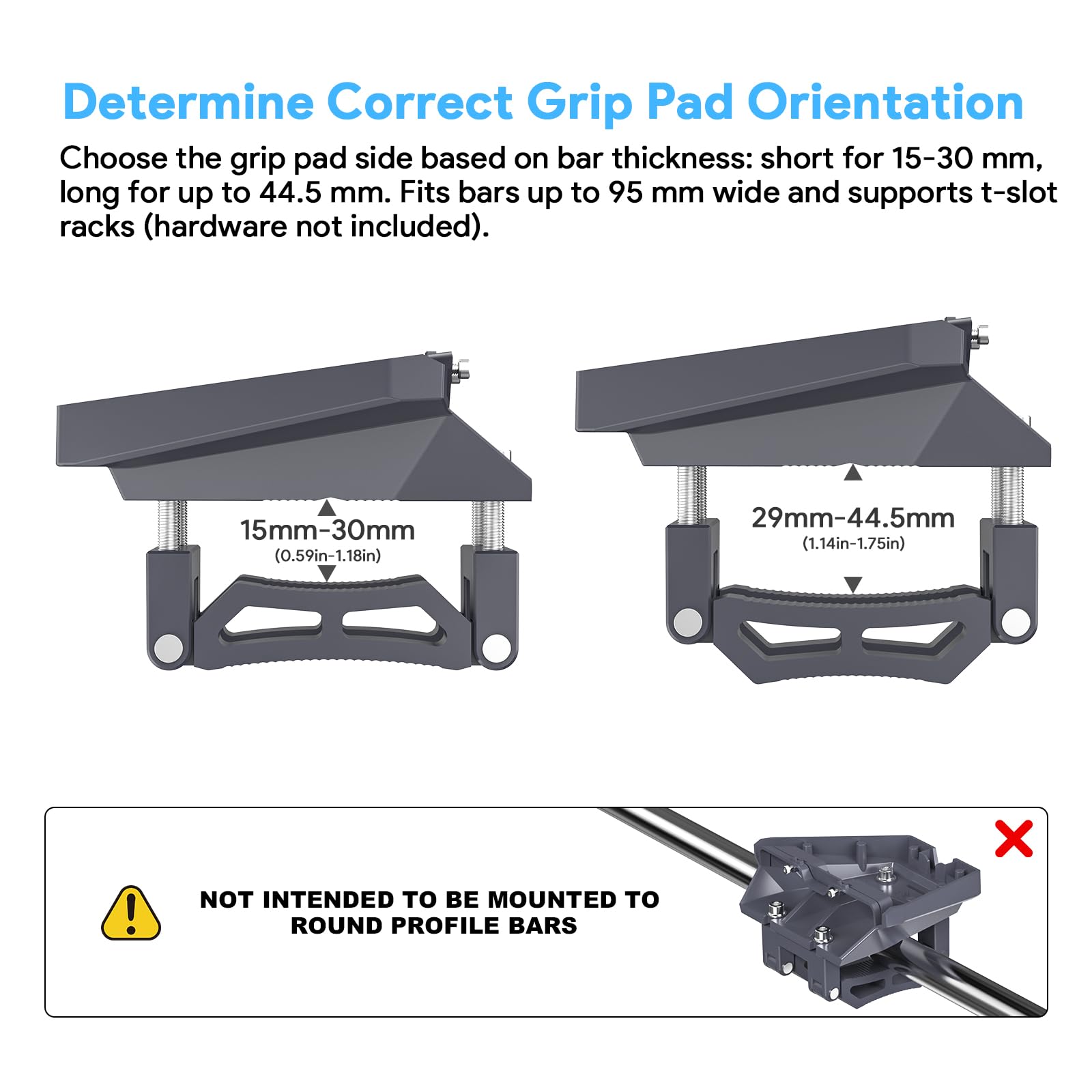 Determine Correct Grip Pad Orientation

Choose the grip pad side based on bar thickness: short for 15-30 mm, long for up to 44.5 mm. Fits bars up to 95 mm wide and supports t-slot racks (hardware not included).

15mm-30mm
(0.59in-1.18in)

29mm-44.5mm
(1.14in-1.75in)

NOT INTENDED TO BE MOUNTED TO ROUND PROFILE BARS