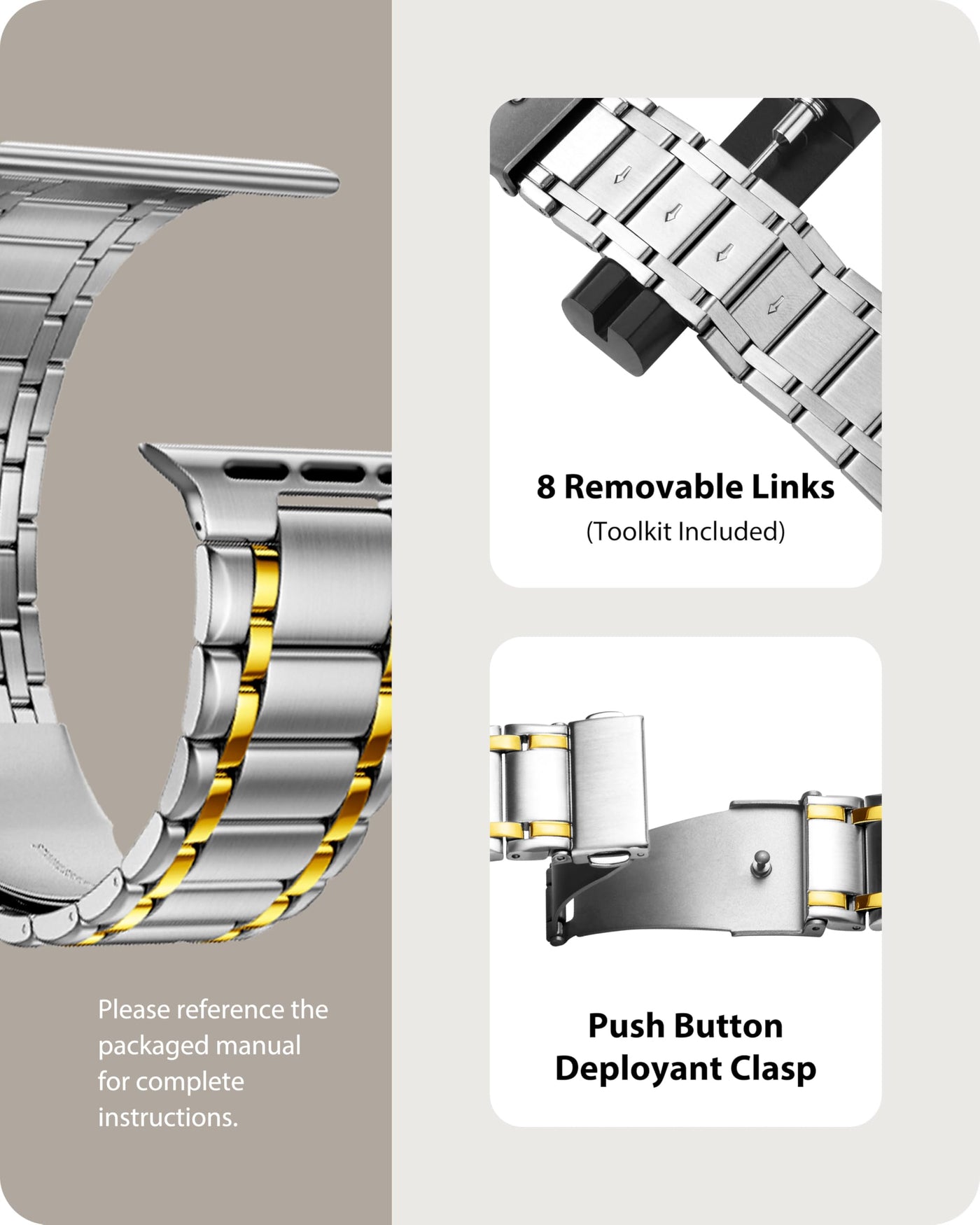 Please reference the packaged manual for complete instructions.

8 Removable Links
(Toolkit Included)

Push Button Deployant Clasp