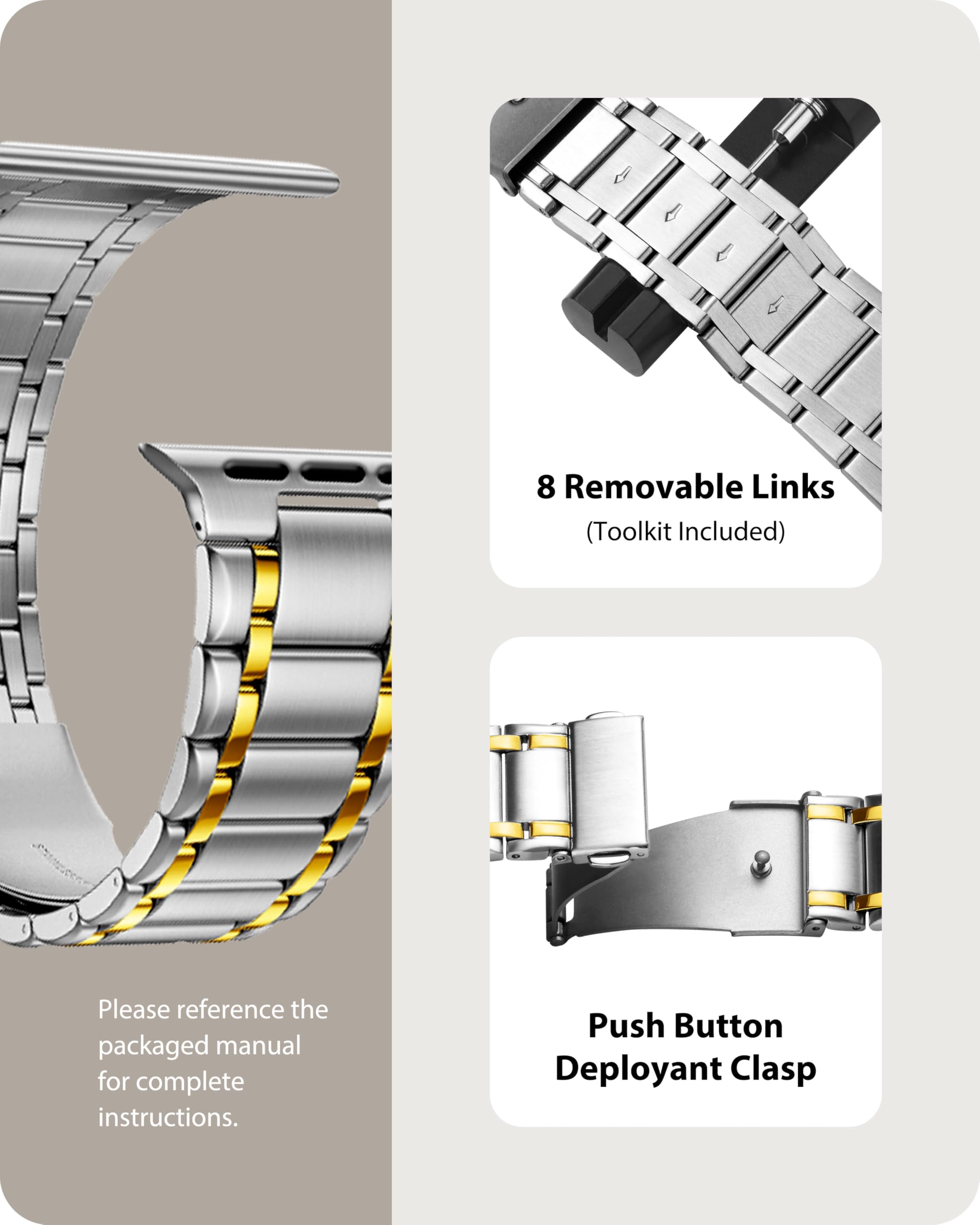 Please reference the packaged manual for complete instructions.

8 Removable Links
(Toolkit Included)

Push Button
Deployant Clasp