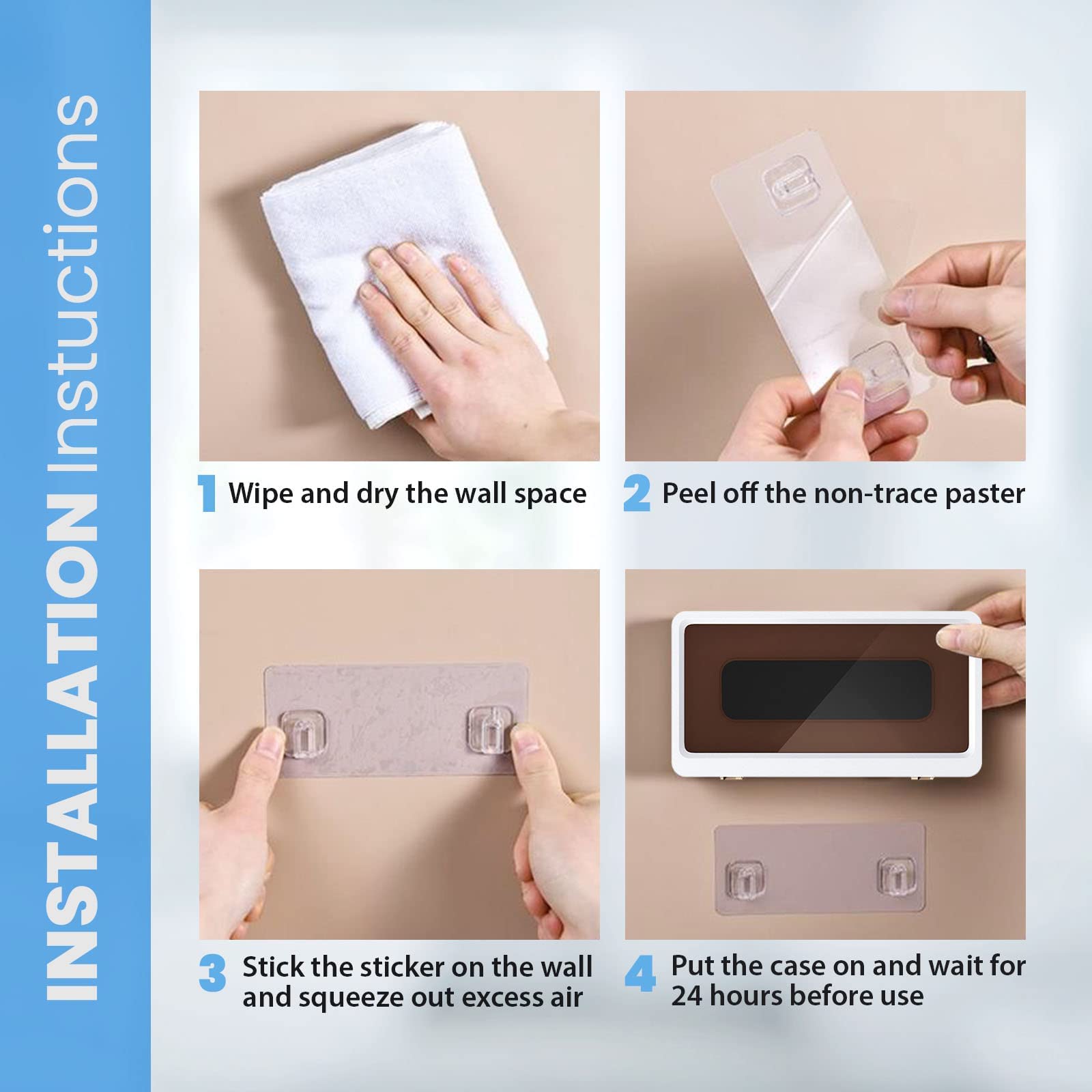 INSTALLATION Instuctions

1 Wipe and dry the wall space

2 Peel off the non-trace paster

3 Stick the sticker on the wall and squeeze out excess air

4 Put the case on and wait for 24 hours before use