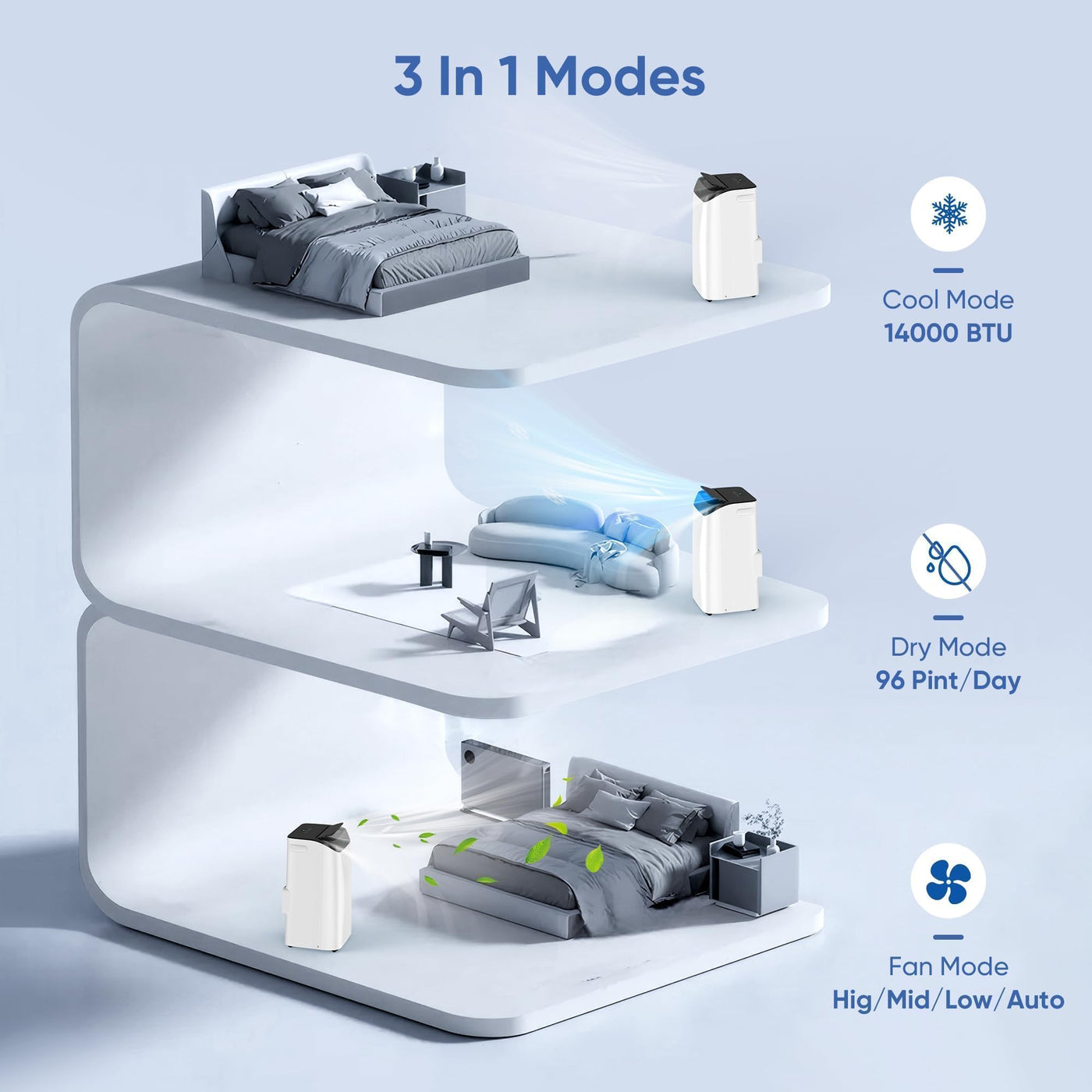 3 In 1 Modes

Cool Mode
14000 BTU

Dry Mode
96 Pint/Day

Fan Mode
Hig/Mid/Low/Auto