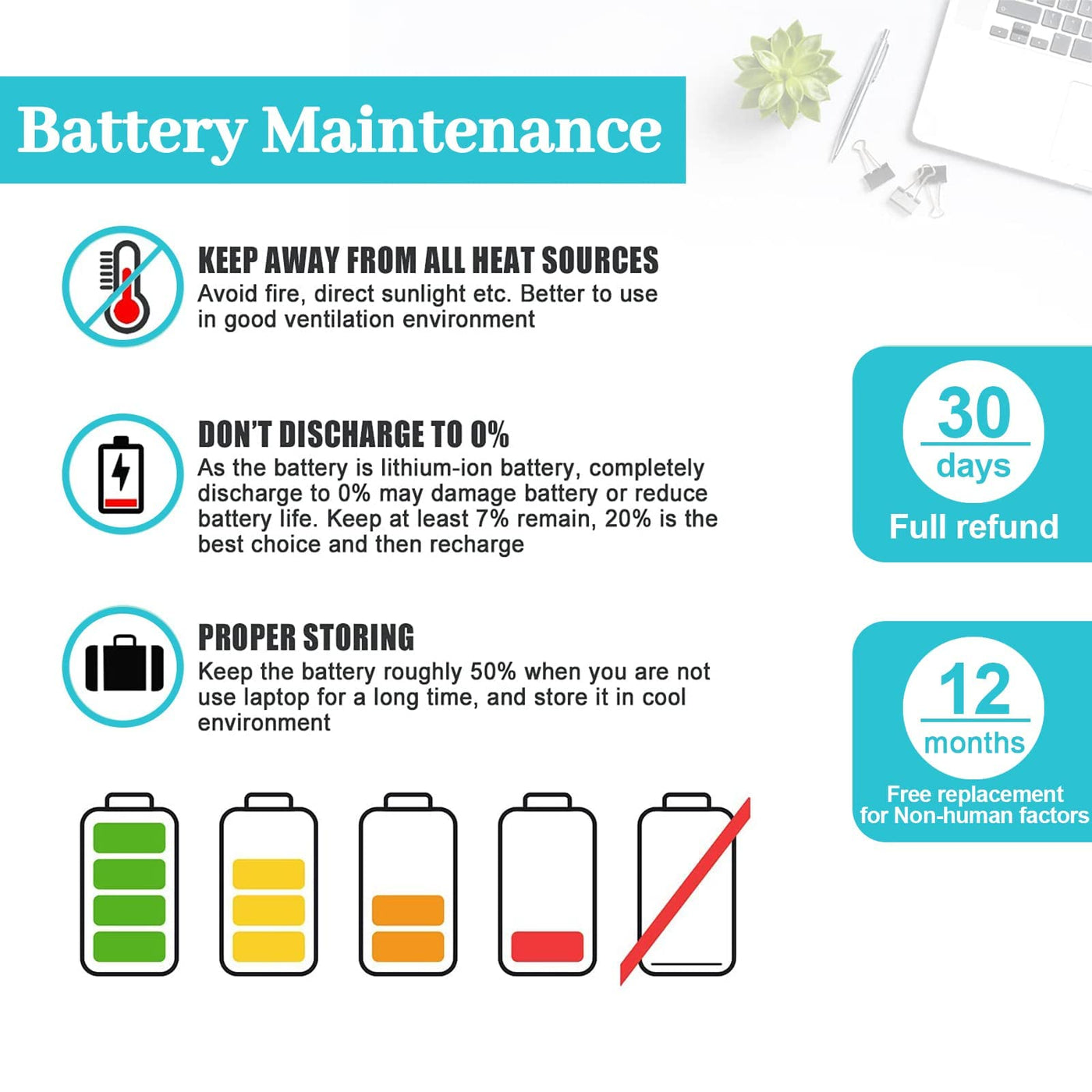 Battery Maintenance

KEEP AWAY FROM ALL HEAT SOURCES
Avoid fire, direct sunlight etc. Better to use in good ventilation environment

DON'T DISCHARGE TO 0%
As the battery is lithium-ion battery, completely discharge to 0% may damage battery or reduce battery life. Keep at least 7% remain, 20% is the best choice and then recharge

PROPER STORING
Keep the battery roughly 50% when you are not use laptop for a long time, and store it in cool environment

30 days
Full refund

12 months
Free replacement for Non-human factors