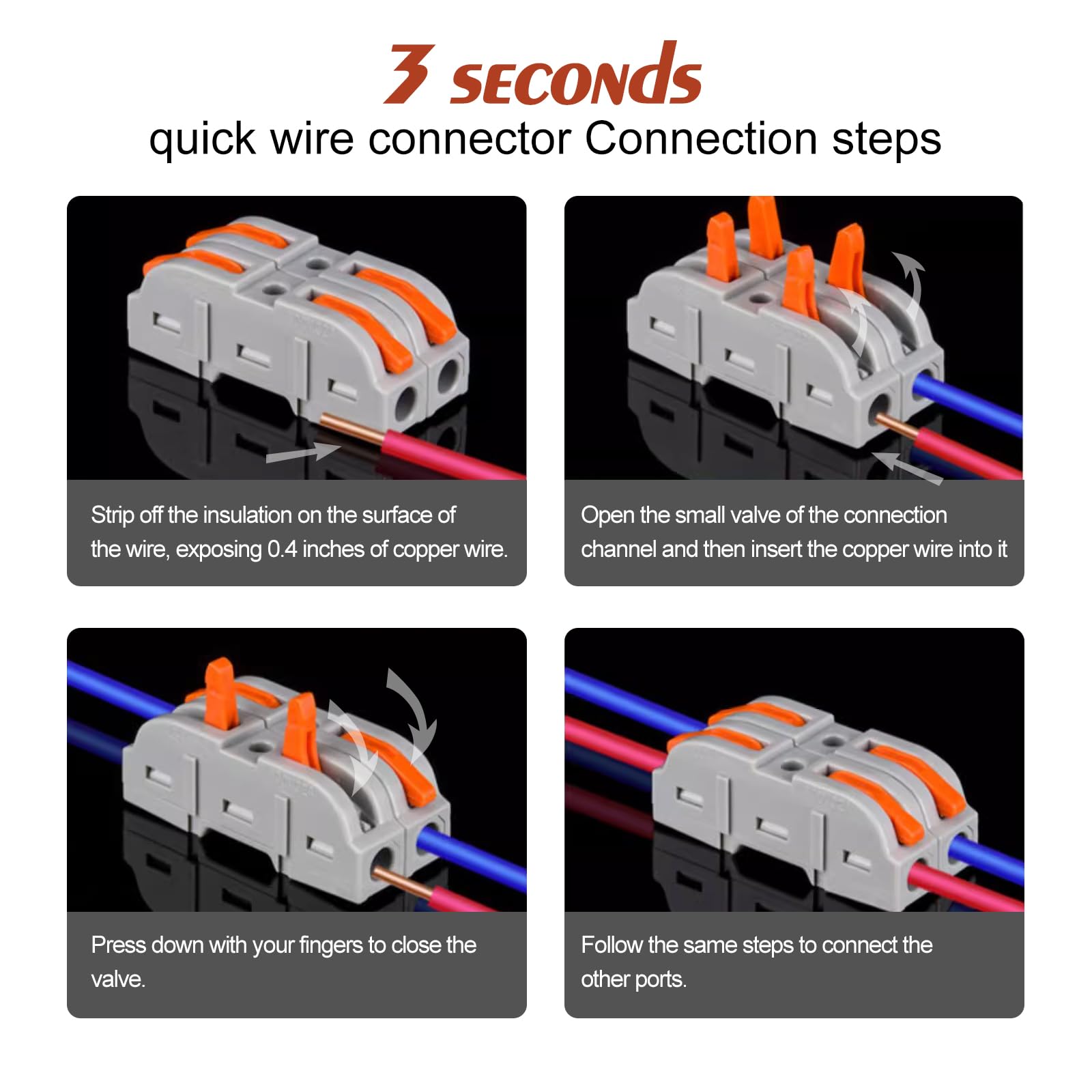 3 SECONDS

quick wire connector Connection steps

Strip off the insulation on the surface of the wire, exposing 0.4 inches of copper wire.

Open the small valve of the connection channel and then insert the copper wire into it

Press down with your fingers to close the valve.

Follow the same steps to connect the other ports.