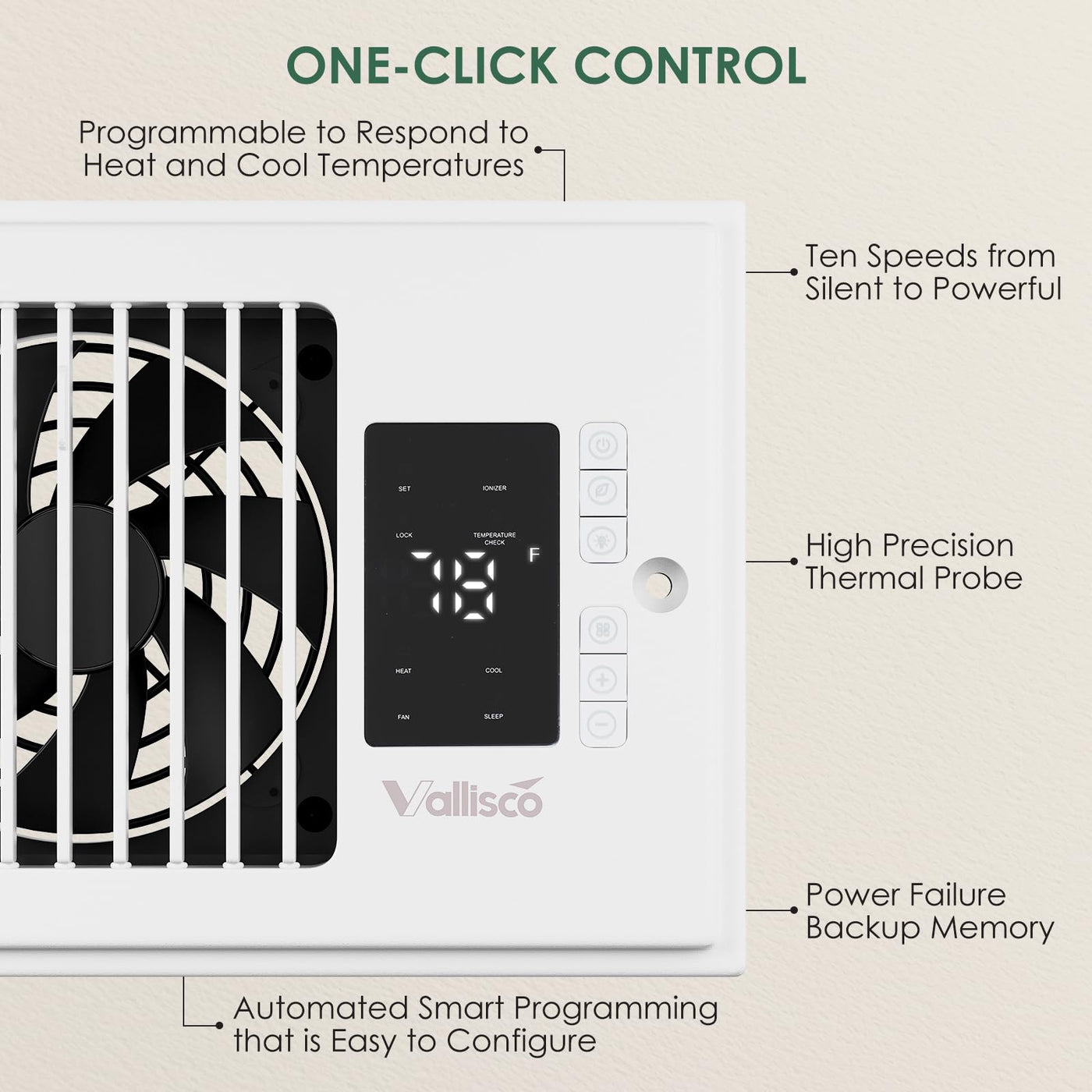 ONE-CLICK CONTROL

Programmable to Respond to Heat and Cool Temperatures

Ten Speeds from Silent to Powerful

SET

IONIZER

LOCK

TEMPERATURE CHECK

78

F

HEAT

COOL

FAN

SLEEP

High Precision Thermal Probe

Vallisco

Power Failure Backup Memory

Automated Smart Programming that is Easy to Configure