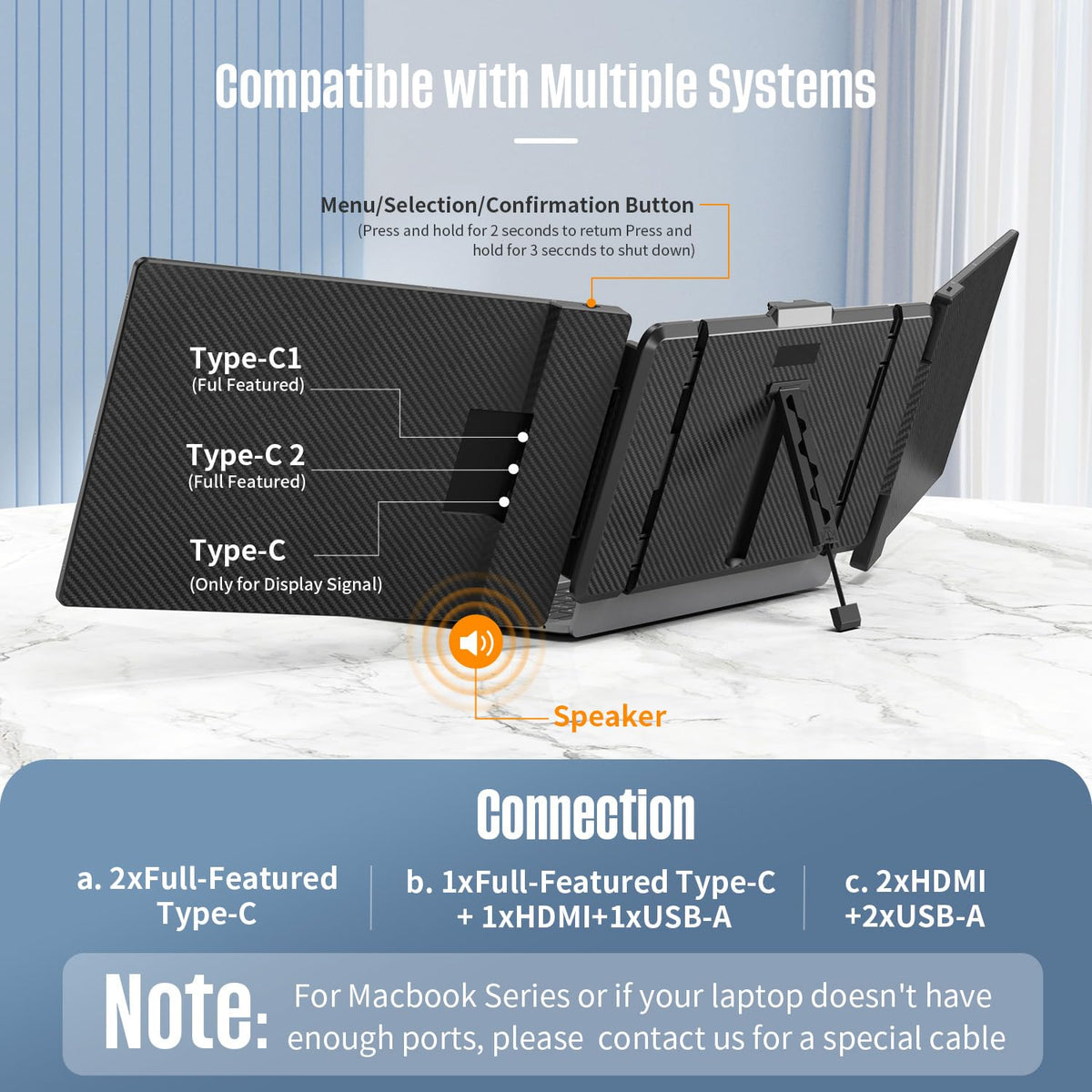 Compatible with Multiple Systems

Menu/Selection/Confirmation Button
(Press and hold for 2 seconds to retum Press and hold for 3 seccnds to shut down)

Type-C1
(Ful Featured)

Type-C 2
(Full Featured)

Type-C
(Only for Display Signal)

Speaker

Connection

a. 2xFull-Featured Type-C

b. 1xFull-Featured Type-C + 1xHDMI+1xUSB-A

c. 2xHDMI +2xUSB-A

Note: For Macbook Series or if your laptop doesn't have enough ports, please contact us for a special cable