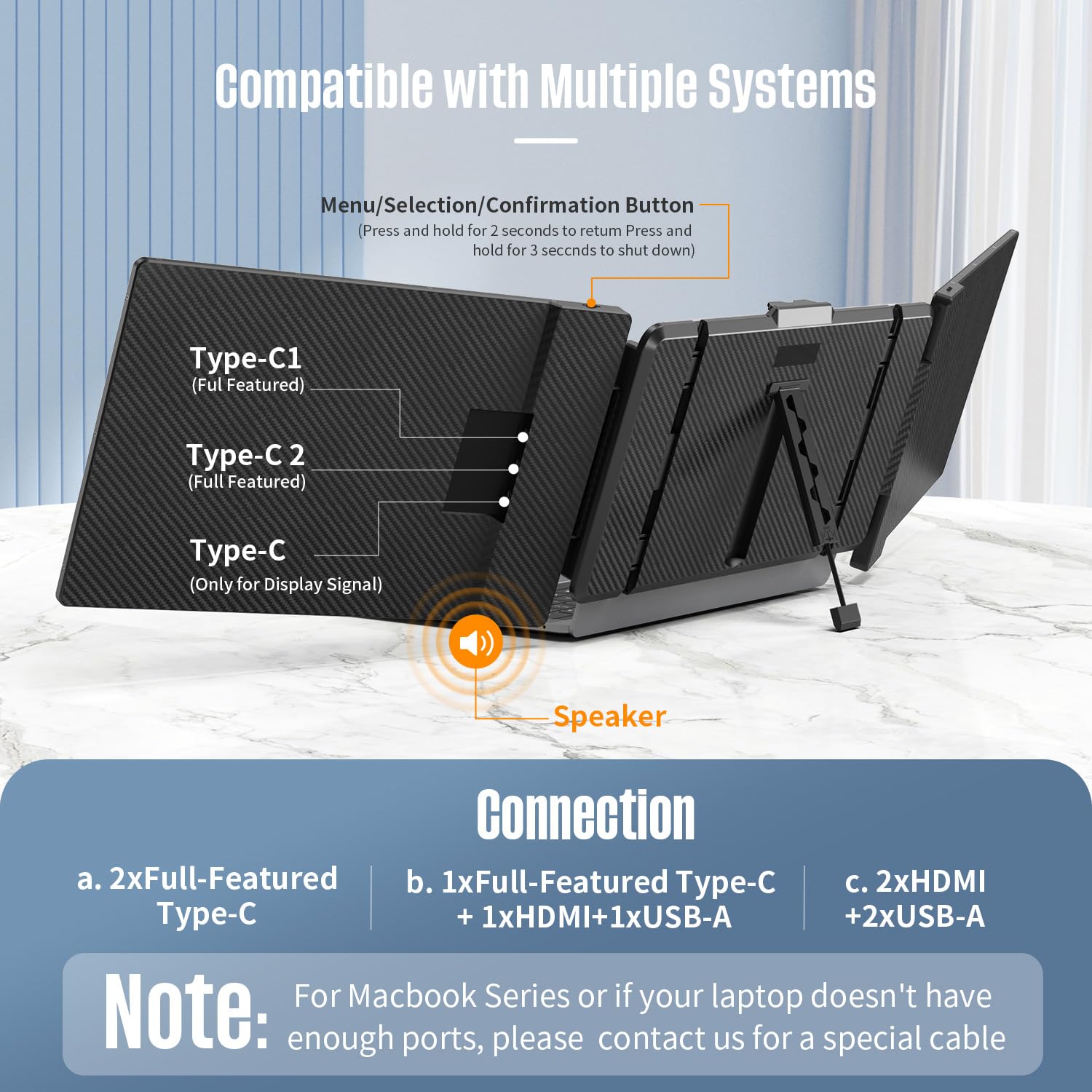 Compatible with Multiple Systems

Menu/Selection/Confirmation Button
(Press and hold for 2 seconds to retum Press and hold for 3 seccnds to shut down)

Type-C1
(Ful Featured)

Type-C 2
(Full Featured)

Type-C
(Only for Display Signal)

Speaker

Connection

a. 2xFull-Featured Type-C

b. 1xFull-Featured Type-C + 1xHDMI+1xUSB-A

c. 2xHDMI +2xUSB-A

Note: For Macbook Series or if your laptop doesn't have enough ports, please contact us for a special cable