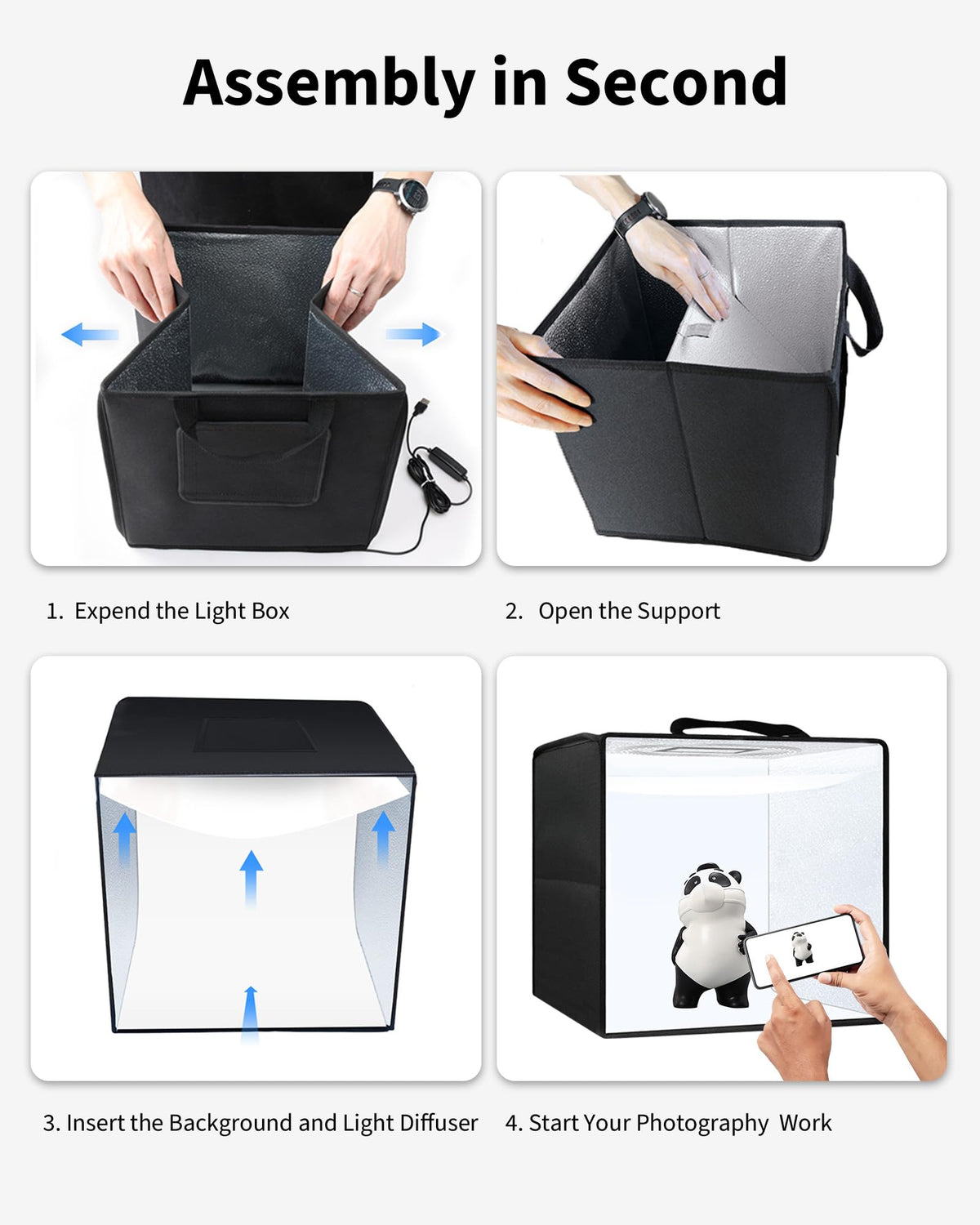 Assembly in Second

1. Expend the Light Box

2. Open the Support

3. Insert the Background and Light Diffuser

4. Start Your Photography Work