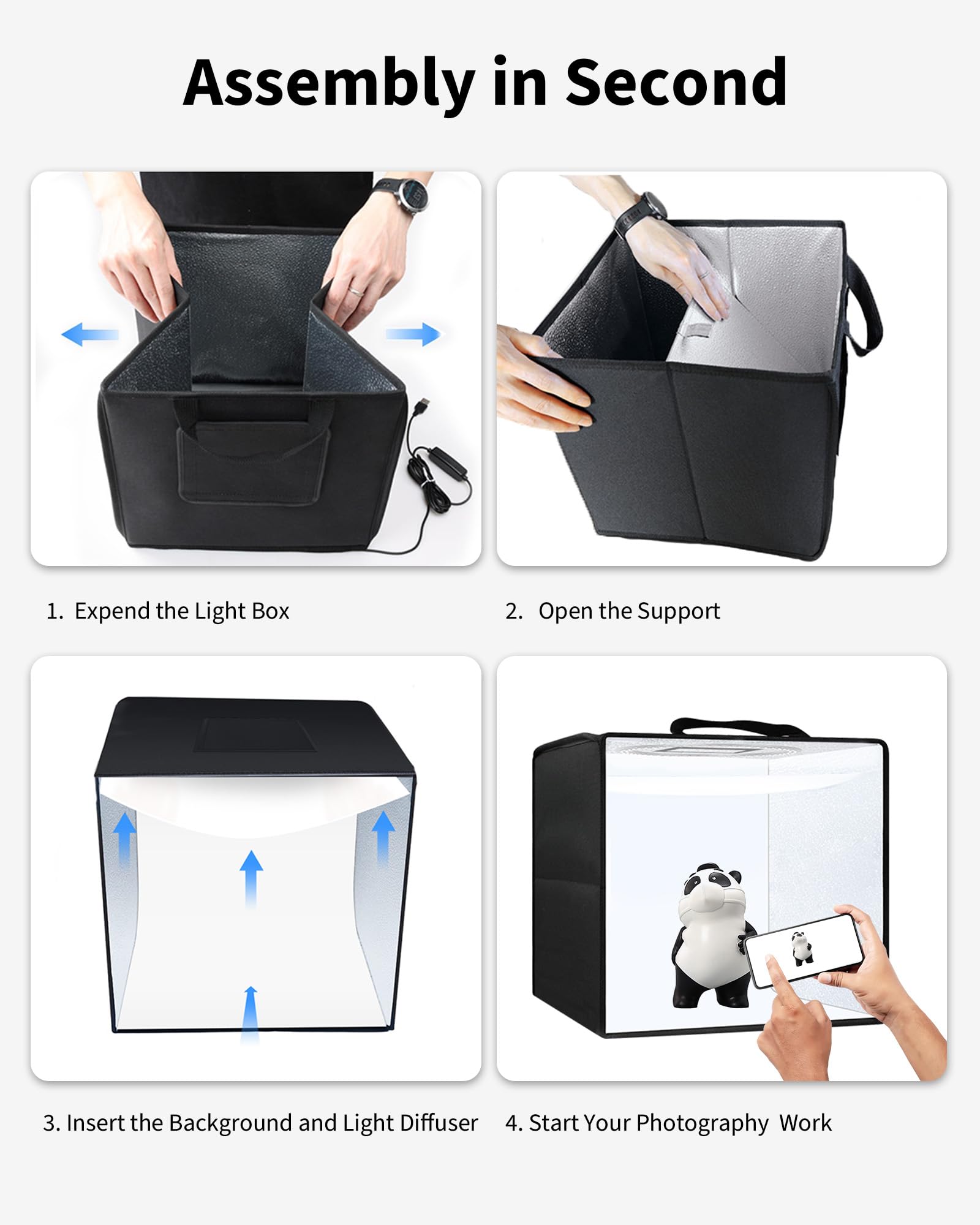 Assembly in Second

1. Expend the Light Box

2. Open the Support

3. Insert the Background and Light Diffuser

4. Start Your Photography Work