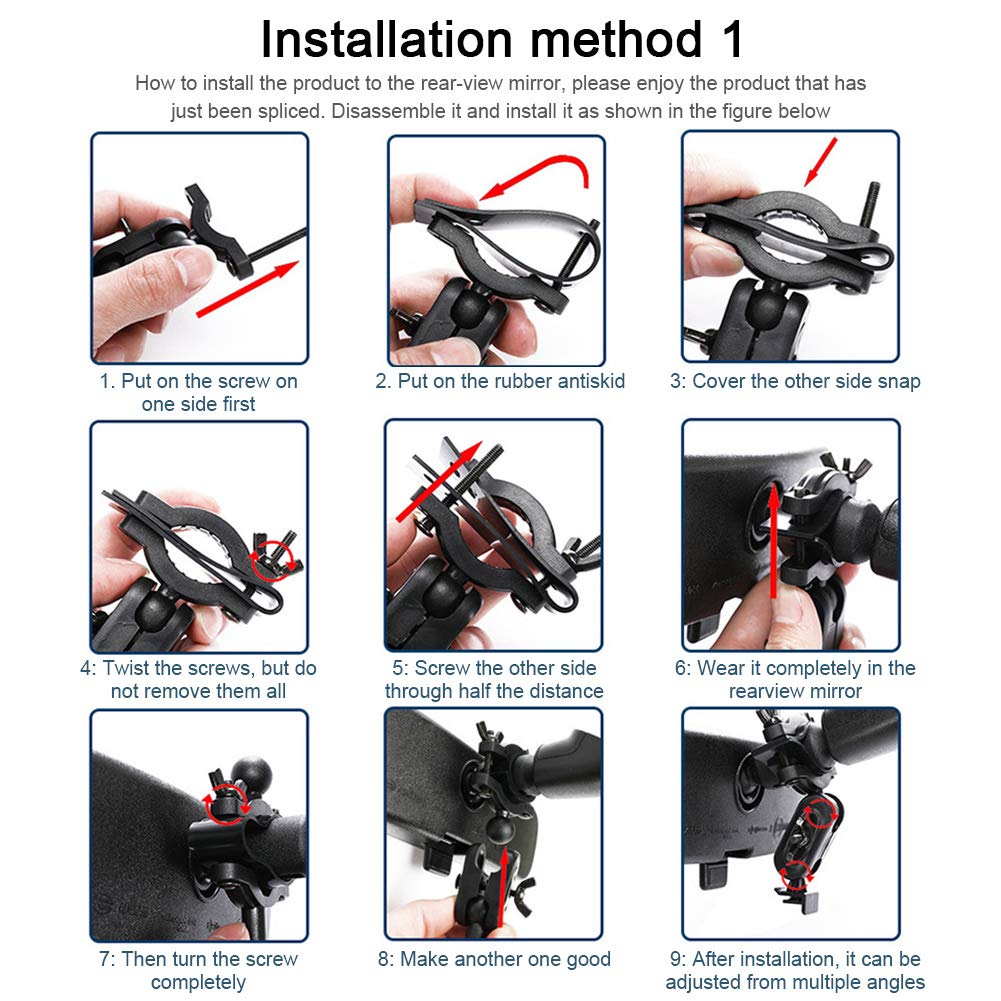 Installation method 1

How to install the product to the rear-view mirror, please enjoy the product that has just been spliced. Disassemble it and install it as shown in the figure below

1. Put on the screw on one side first

2. Put on the rubber antiskid

3: Cover the other side snap

4: Twist the screws, but do not remove them all

5: Screw the other side through half the distance

6: Wear it completely in the rearview mirror

7: Then turn the screw completely

8: Make another one good

9: After installation, it can be adjusted from multiple angles