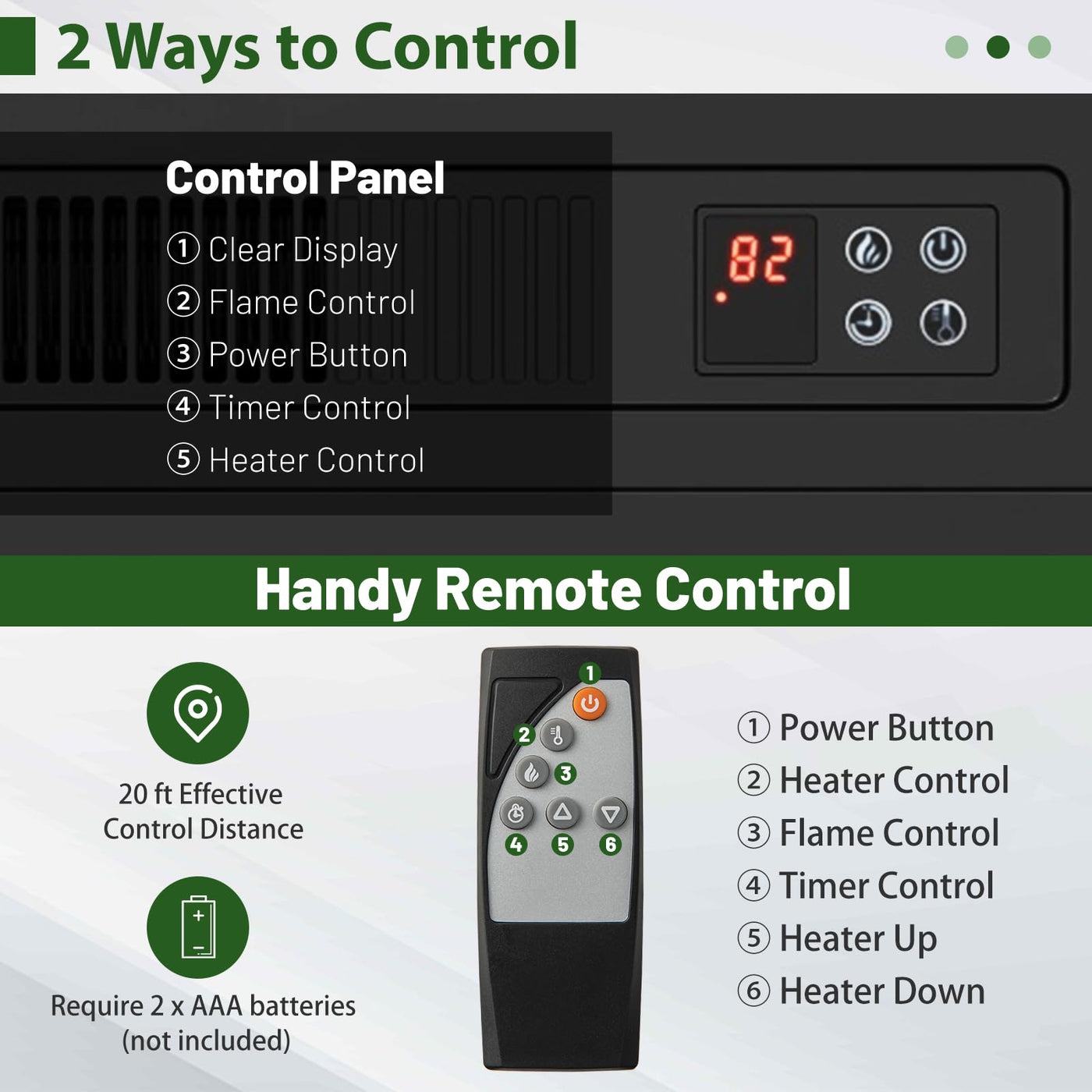 2 Ways to Control

Control Panel
① Clear Display
② Flame Control
③ Power Button
④ Timer Control
⑤ Heater Control

82

Handy Remote Control

20 ft Effective Control Distance

Require 2 x AAA batteries (not included)

1
2
3
4
5
6

① Power Button
② Heater Control
③ Flame Control
④ Timer Control
⑤ Heater Up
⑥ Heater Down