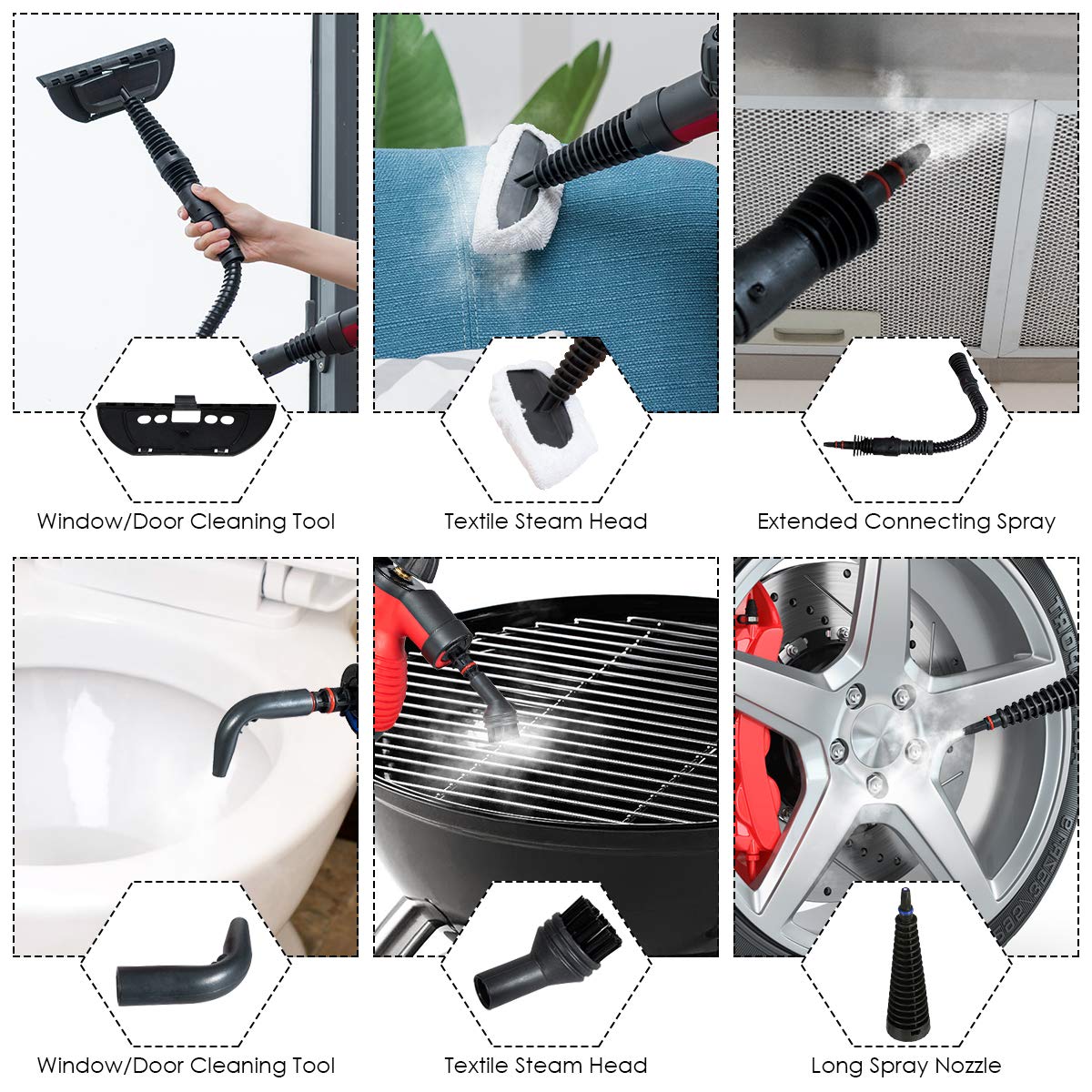 Window/Door Cleaning Tool

Textile Steam Head

Extended Connecting Spray

Window/Door Cleaning Tool

Textile Steam Head

Long Spray Nozzle