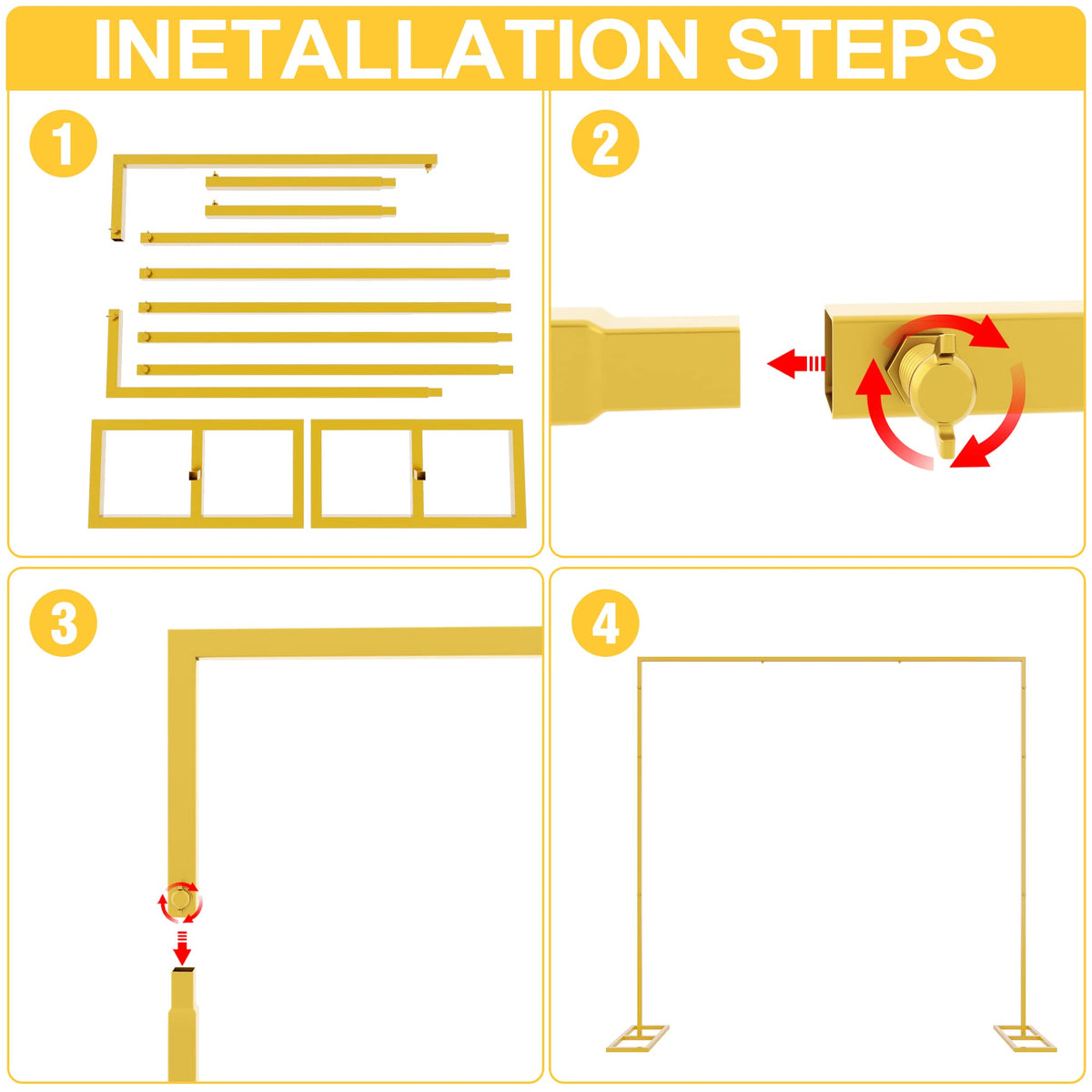 INETALLATION STEPS

1

2

3

4