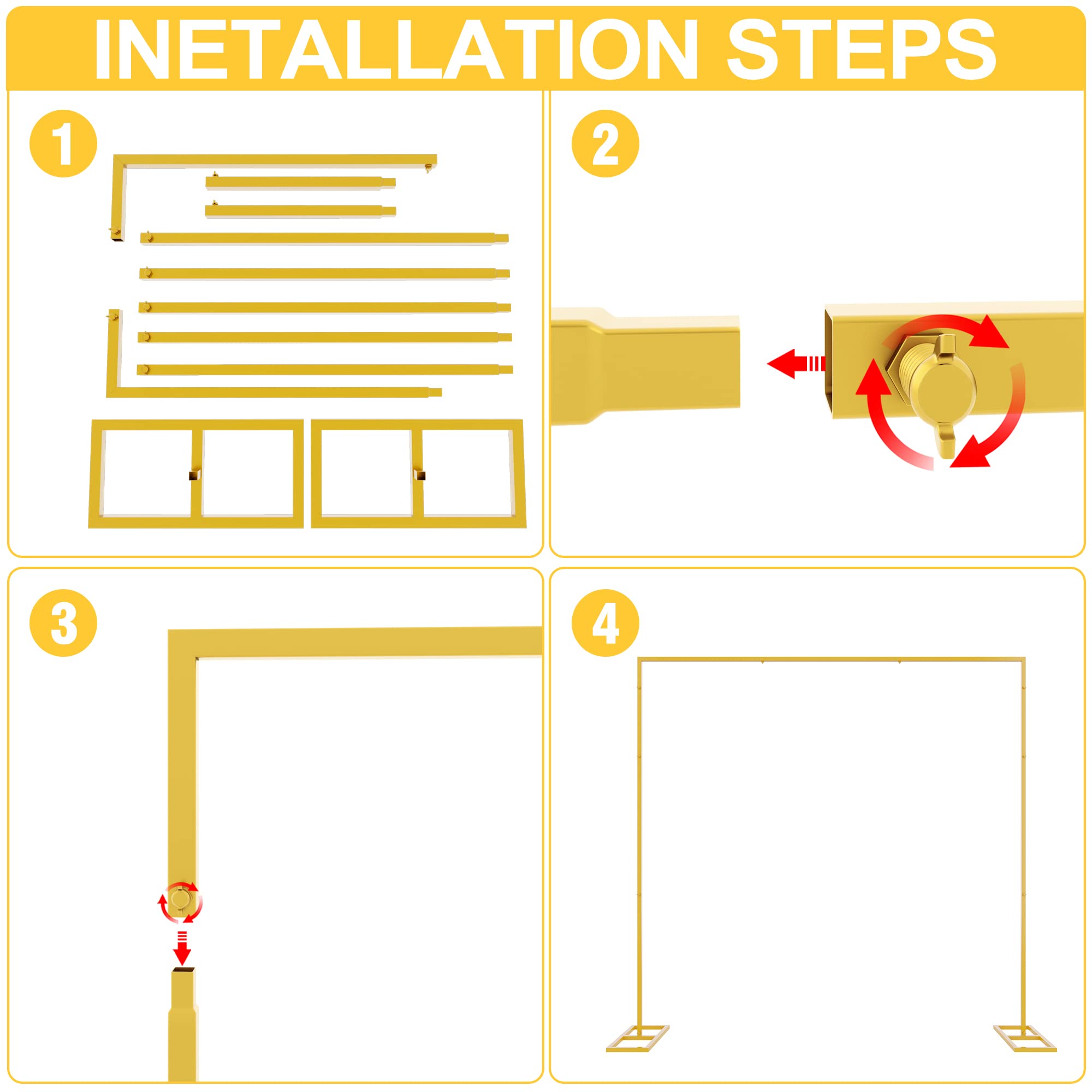 INETALLATION STEPS

1

2

3

4