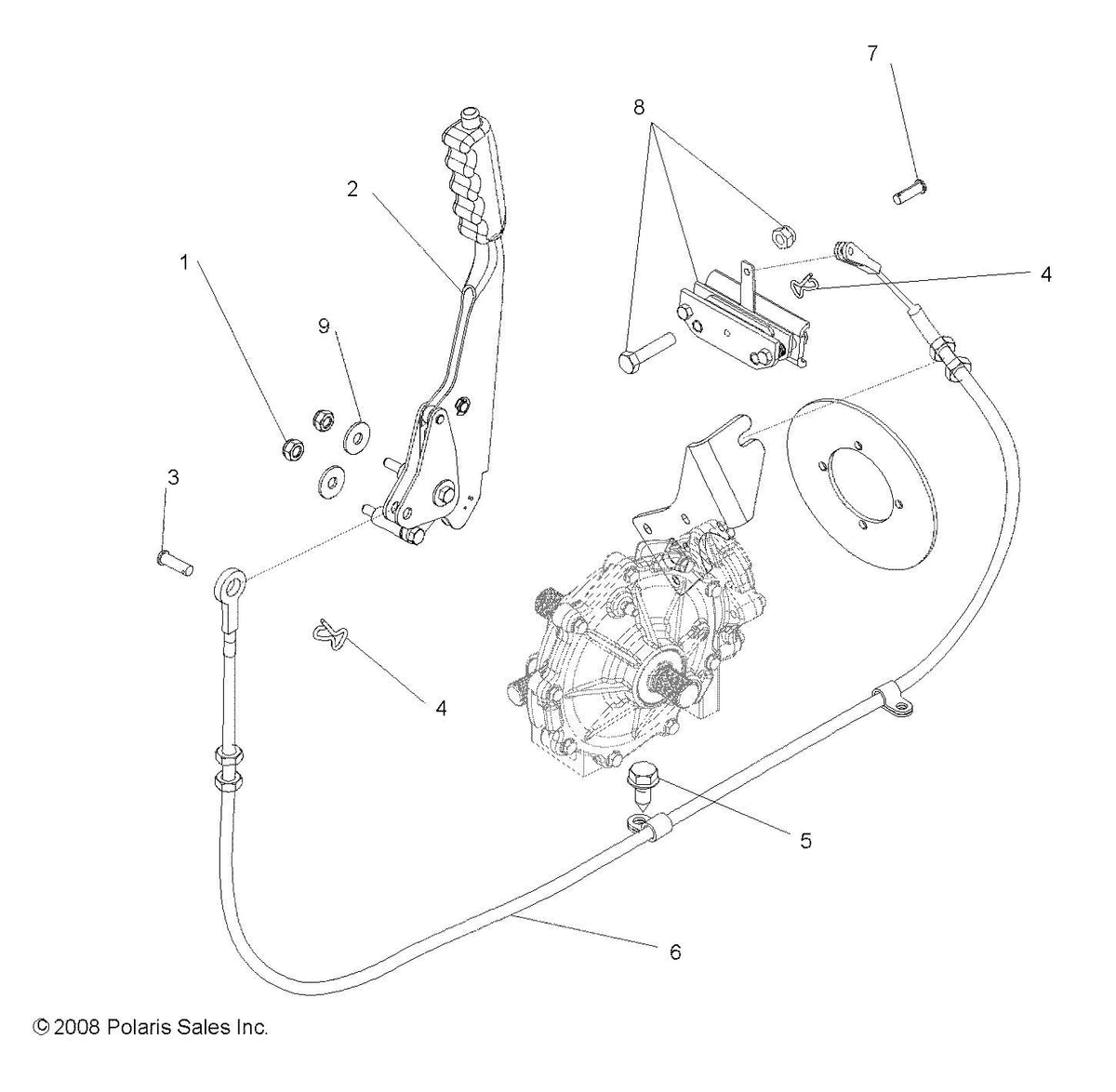 7
8
2
1
9
4
3
4
5
6
© 2008 Polaris Sales Inc.