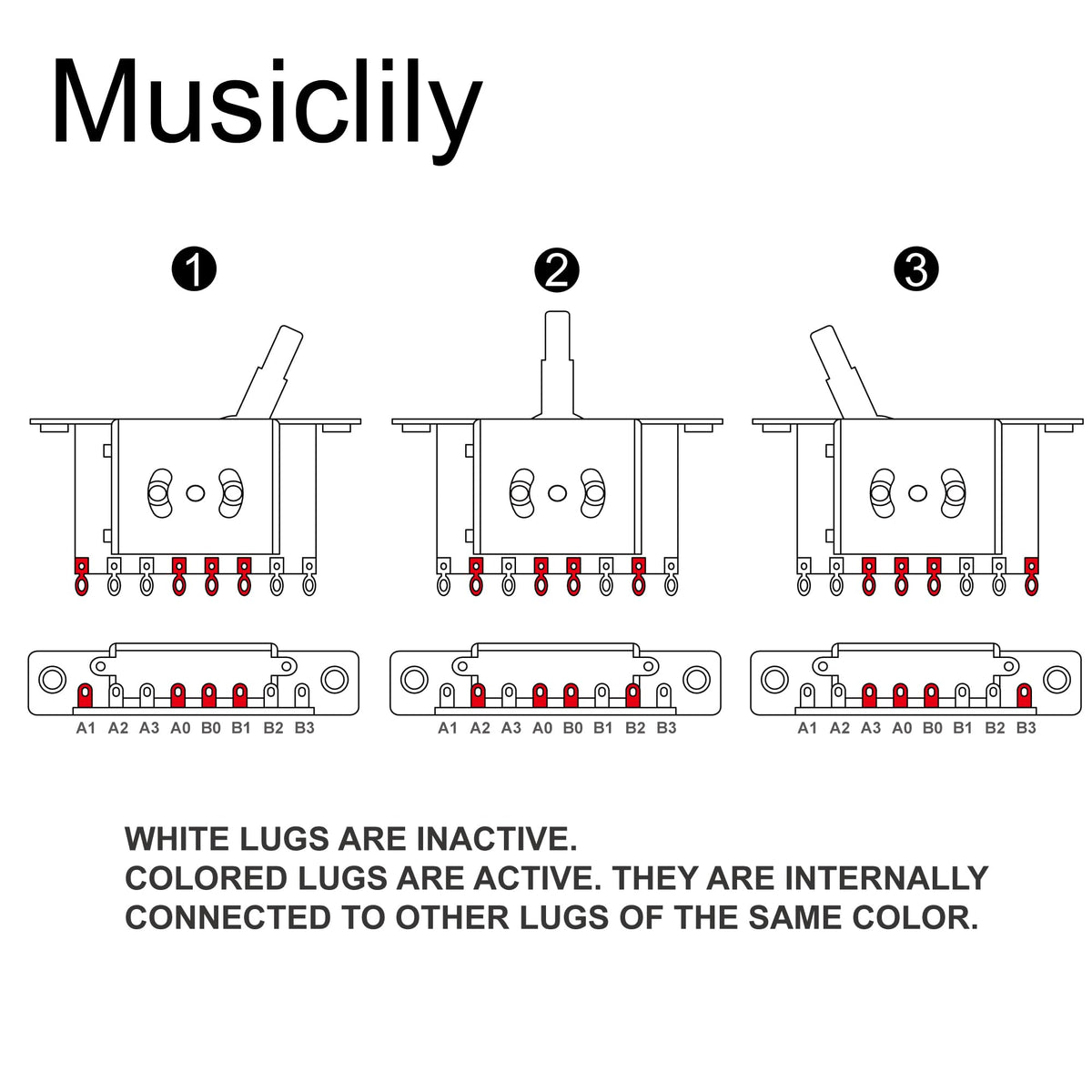 Musiclily

1

2

3

A1 A2 A3 A0 B0 B1 B2 B3

A1 A2 A3 A0 B0 B1 B2 B3

A1 A2 A3 A0 B0 B1 B2 B3

WHITE LUGS ARE INACTIVE.
COLORED LUGS ARE ACTIVE. THEY ARE INTERNALLY CONNECTED TO OTHER LUGS OF THE SAME COLOR.