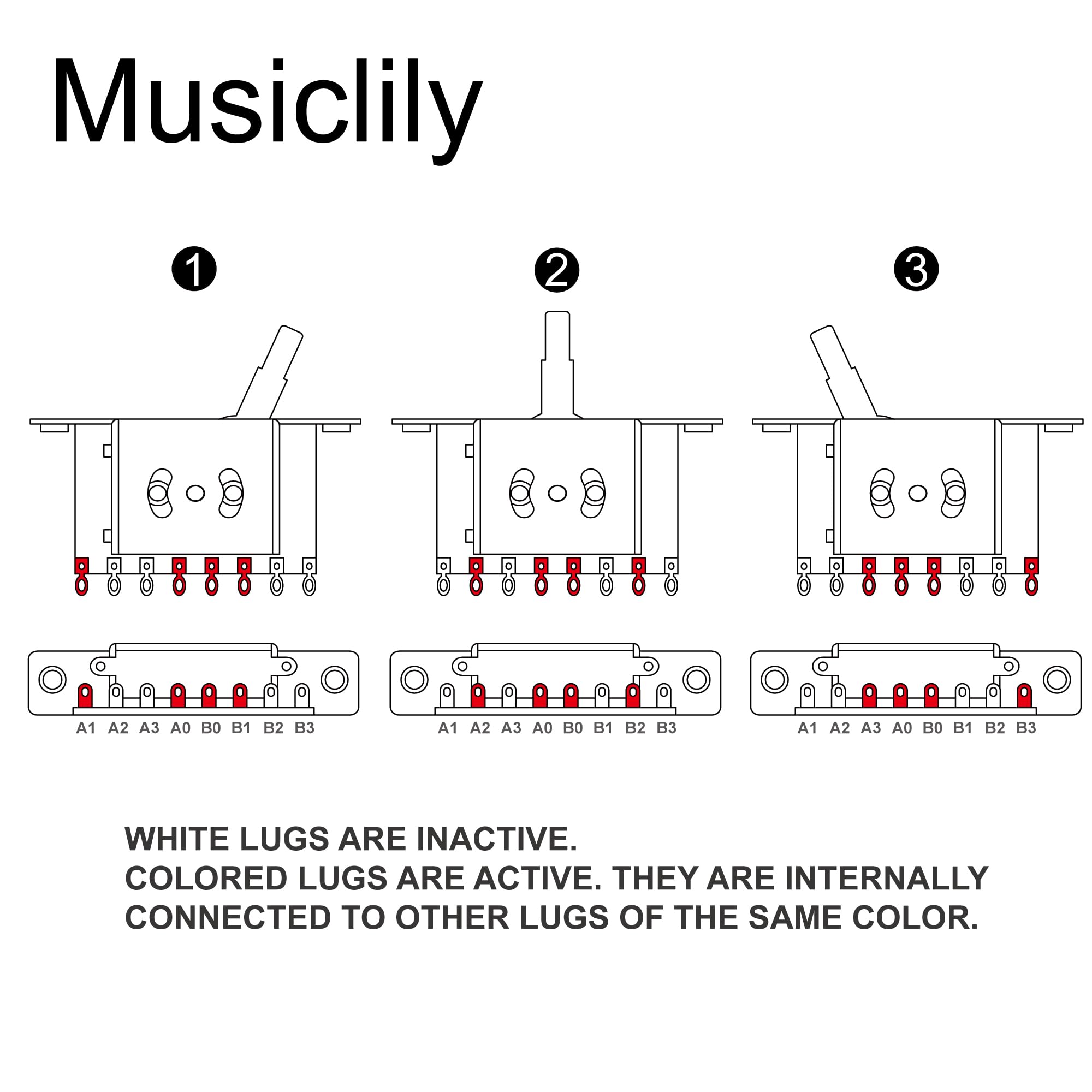 Musiclily

1

2

3

A1 A2 A3 A0 B0 B1 B2 B3

A1 A2 A3 A0 B0 B1 B2 B3

A1 A2 A3 A0 B0 B1 B2 B3

WHITE LUGS ARE INACTIVE.
COLORED LUGS ARE ACTIVE. THEY ARE INTERNALLY CONNECTED TO OTHER LUGS OF THE SAME COLOR.